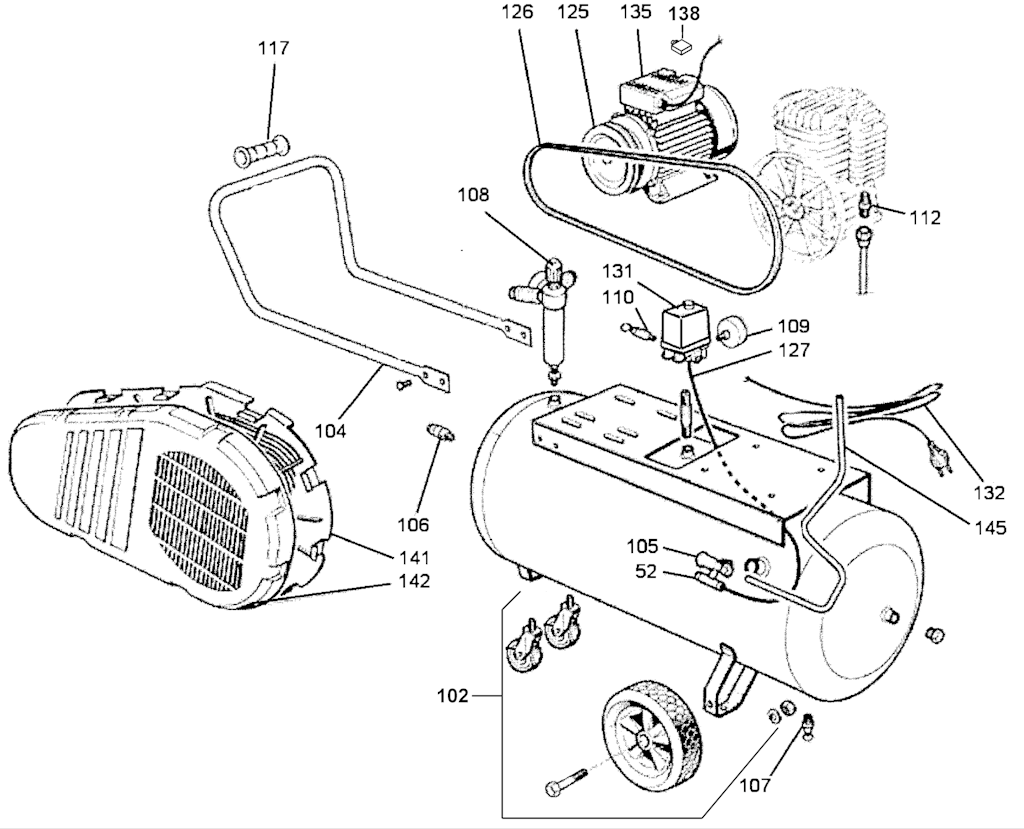 126
125
135
138
117
108
112
131
110
109
127
104
106
132
145
141
142
105
52
102
107