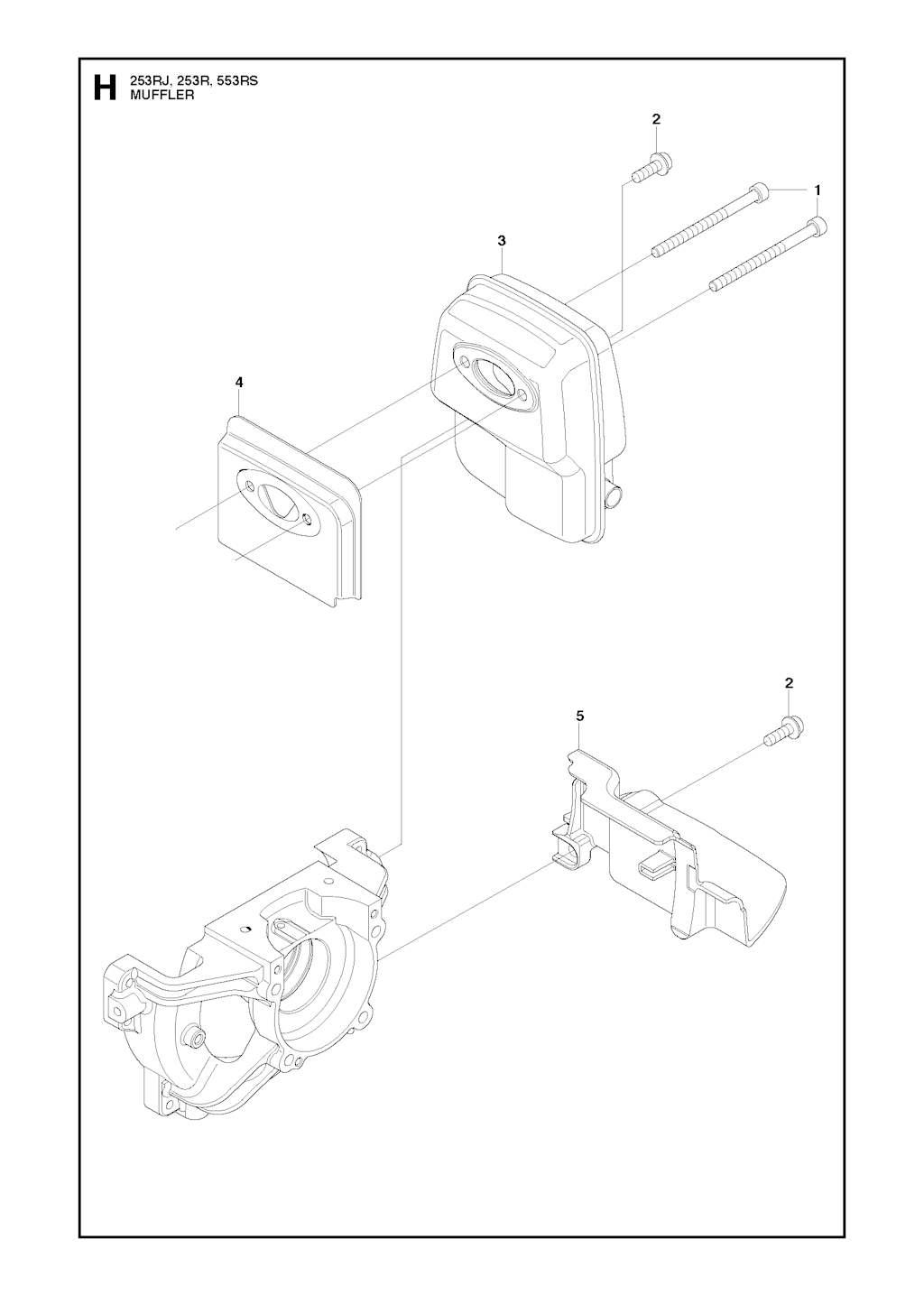 H 253RJ, 253R, 553RS
MUFFLER

2
1
3
4
2
5