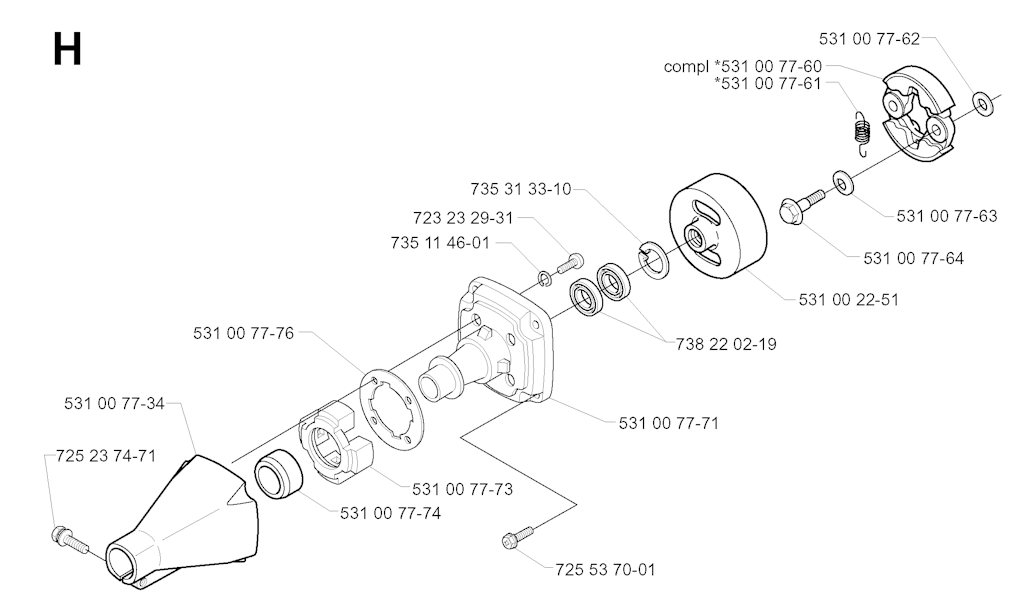 H

531 00 77-62
compl *531 00 77-60
*531 00 77-61
735 31 33-10
723 23 29-31
735 11 46-01
531 00 77-63
531 00 77-64
531 00 22-51
738 22 02-19
531 00 77-76
531 00 77-34
531 00 77-71
725 23 74-71
531 00 77-73
531 00 77-74
725 53 70-01