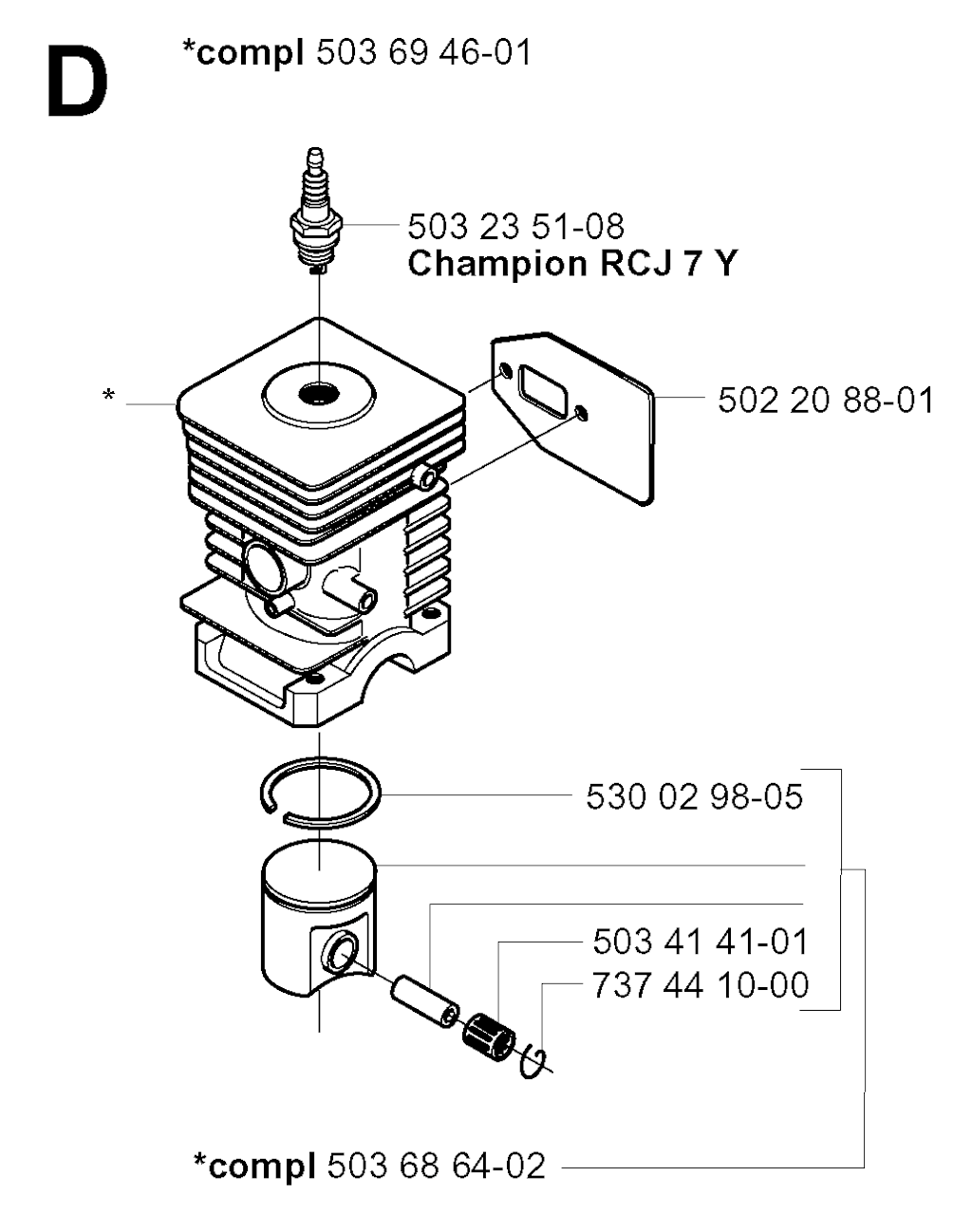 D

*compl 503 69 46-01

503 23 51-08
Champion RCJ 7 Y

*

502 20 88-01

530 02 98-05

503 41 41-01
737 44 10-00

*compl 503 68 64-02