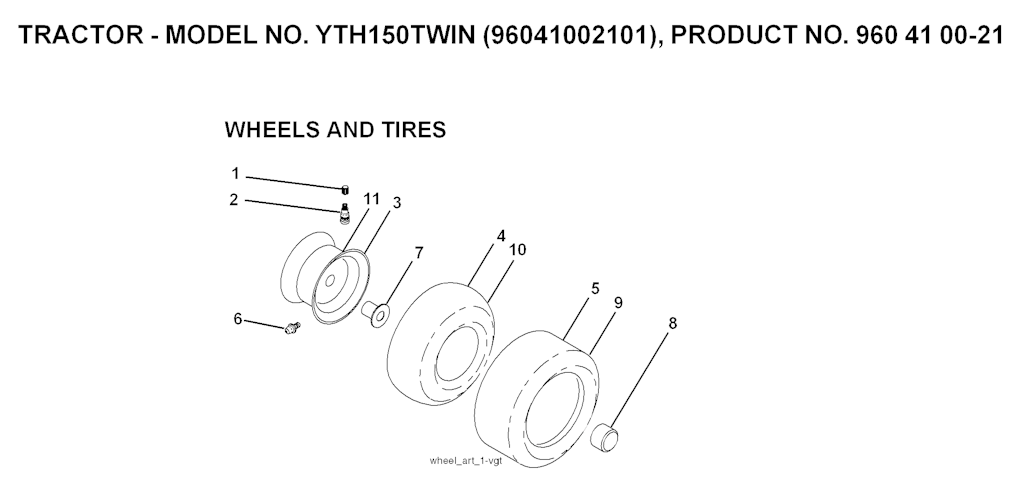 TRACTOR - MODEL NO. YTH150TWIN (96041002101), PRODUCT NO. 960 41 00-21

WHEELS AND TIRES

1
2
11
3
7
4
10
5
9
8
6

wheel_art_1-vgt