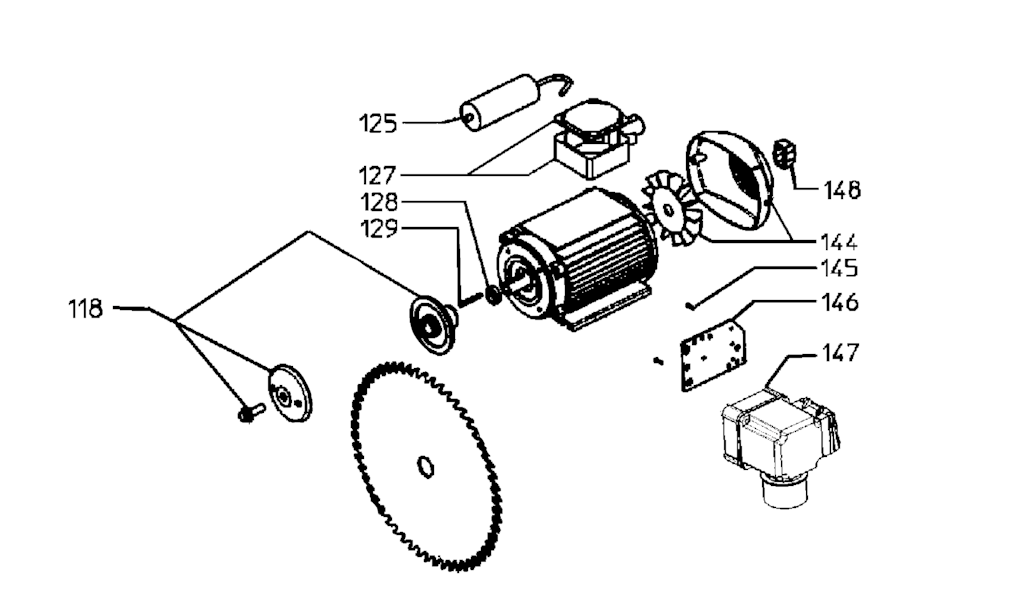 125
127
128
129
118
148
144
145
146
147