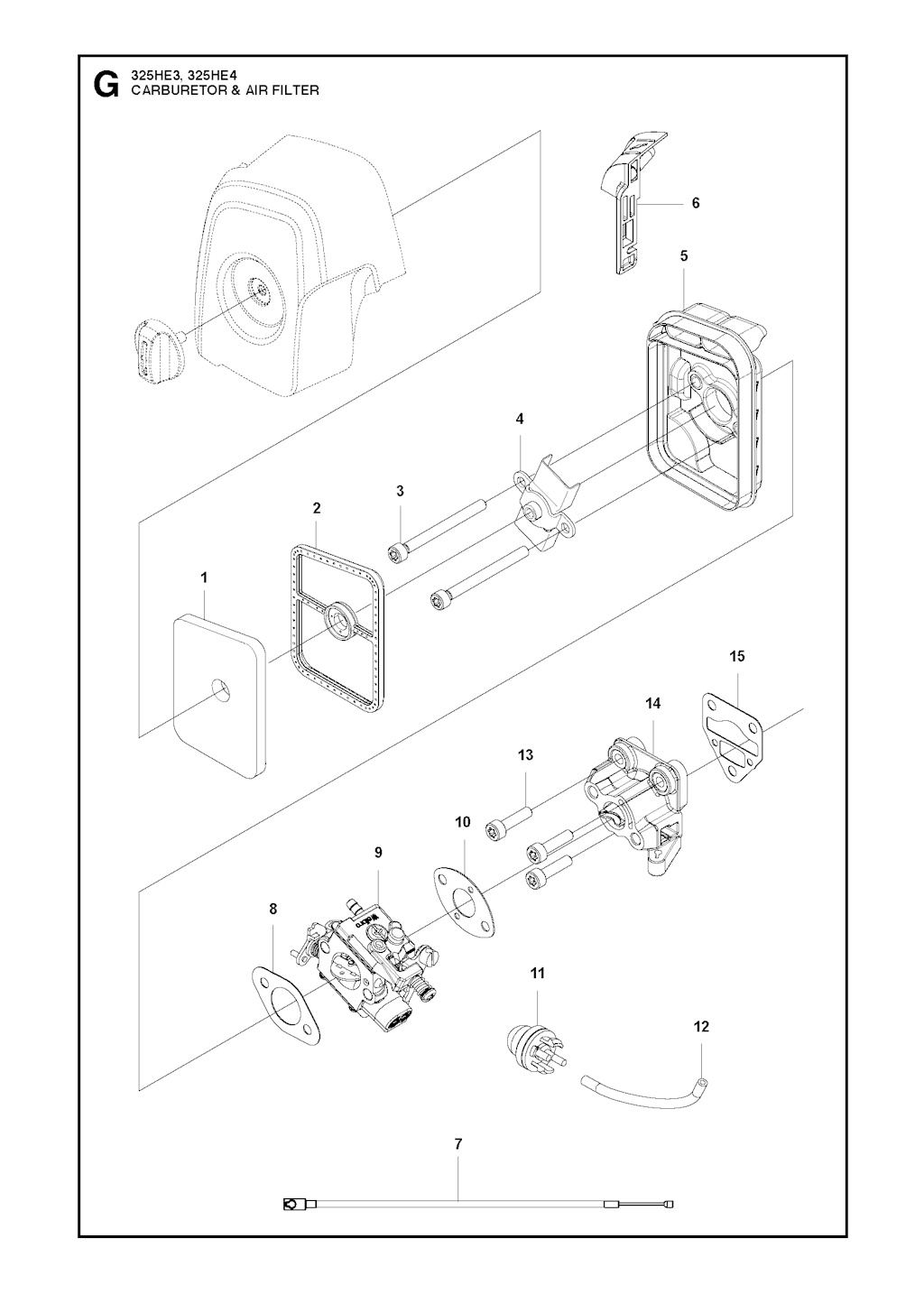 G 325HE3, 325HE4
CARBURETOR & AIR FILTER

6
5
4
3
2
1
15
14
13
10
9
8
11
12
7