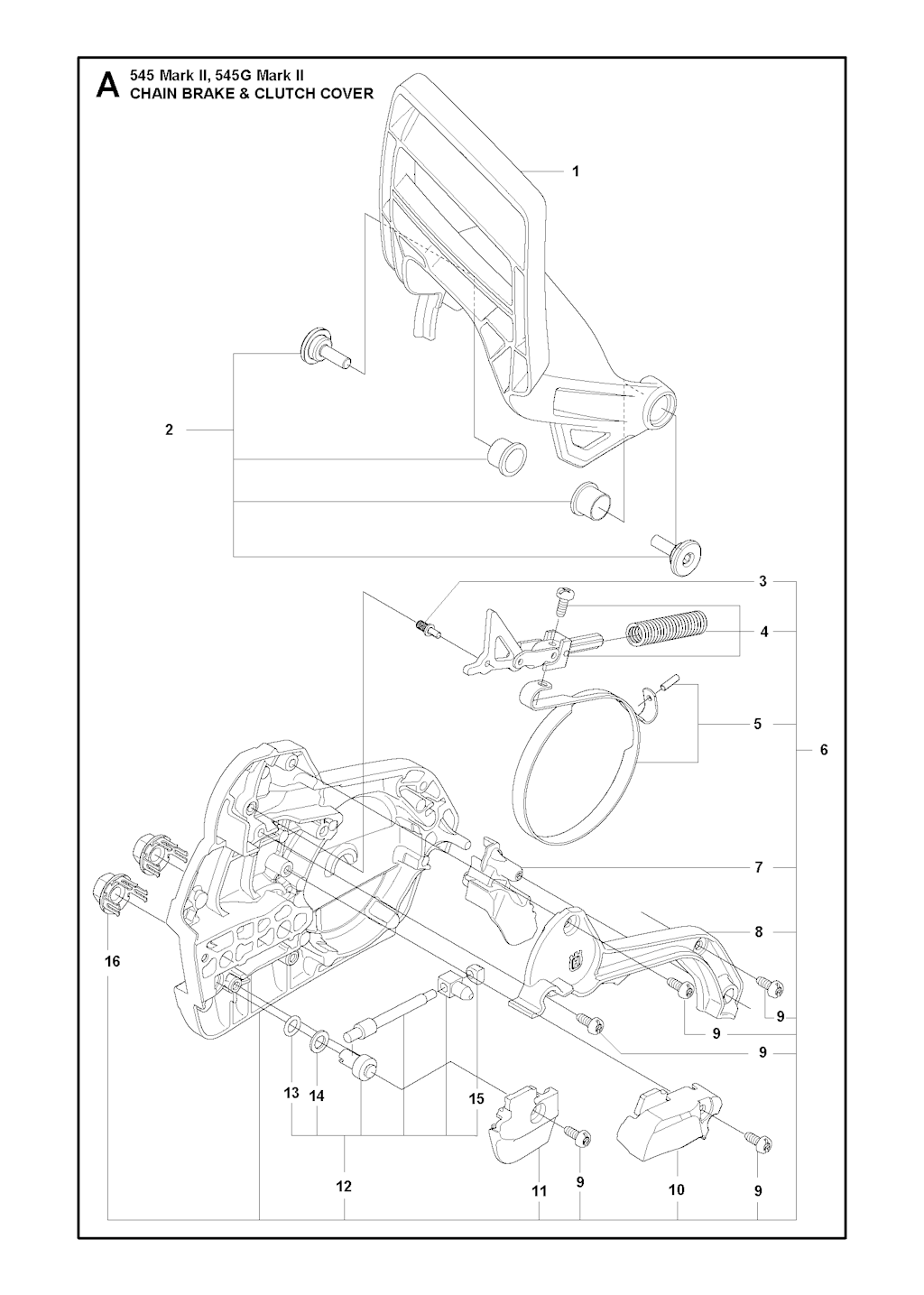 A 545 Mark II, 545G Mark II
CHAIN BRAKE & CLUTCH COVER

1
2
3
4
5
6
7
8
9
9
9
16
13
14
15
12
11
9
10
9