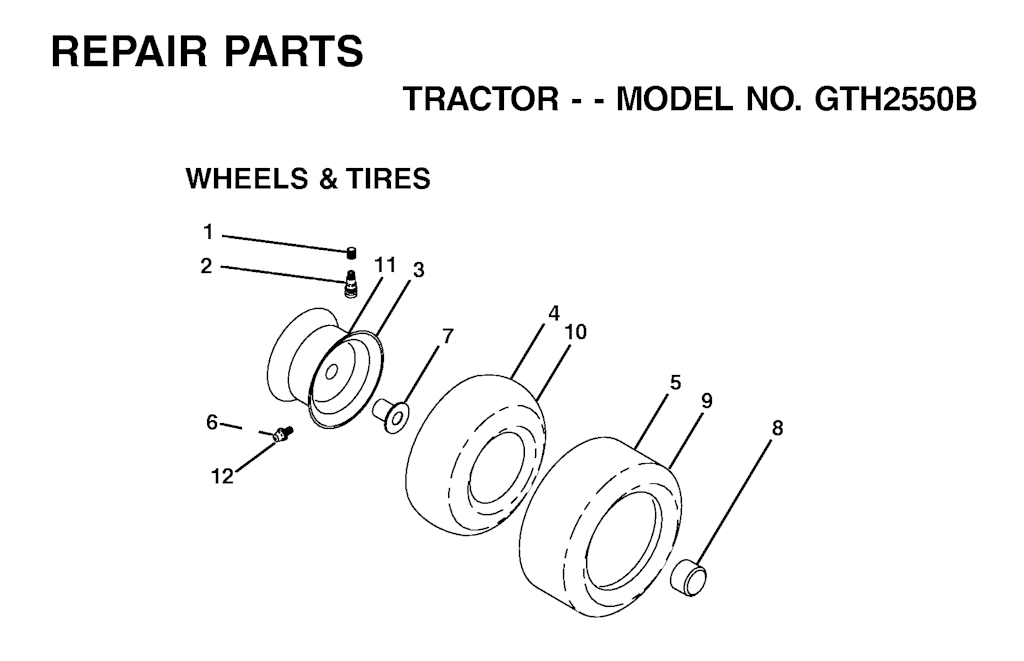 REPAIR PARTS

TRACTOR - - MODEL NO. GTH2550B

WHEELS & TIRES

1
2
11
3
4
10
7
5
9
8
6
12