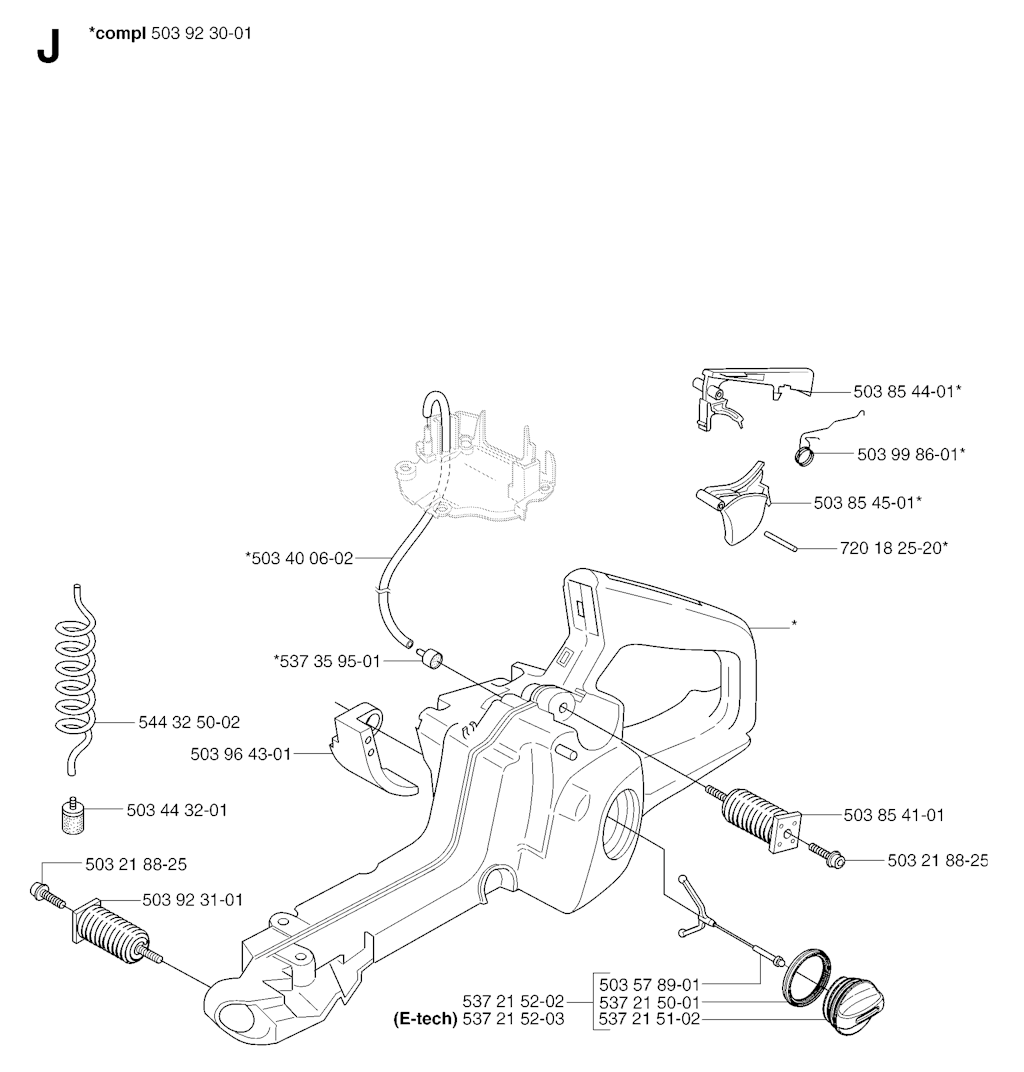 J

*compl 503 92 30-01

503 85 44-01*

503 99 86-01*

503 85 45-01*

720 18 25-20*

*503 40 06-02

*

*537 35 95-01

544 32 50-02

503 96 43-01

503 44 32-01

503 85 41-01

503 21 88-25

503 21 88-25

503 92 31-01

503 57 89-01

537 21 52-02

537 21 50-01

(E-tech) 537 21 52-03

537 21 51-02