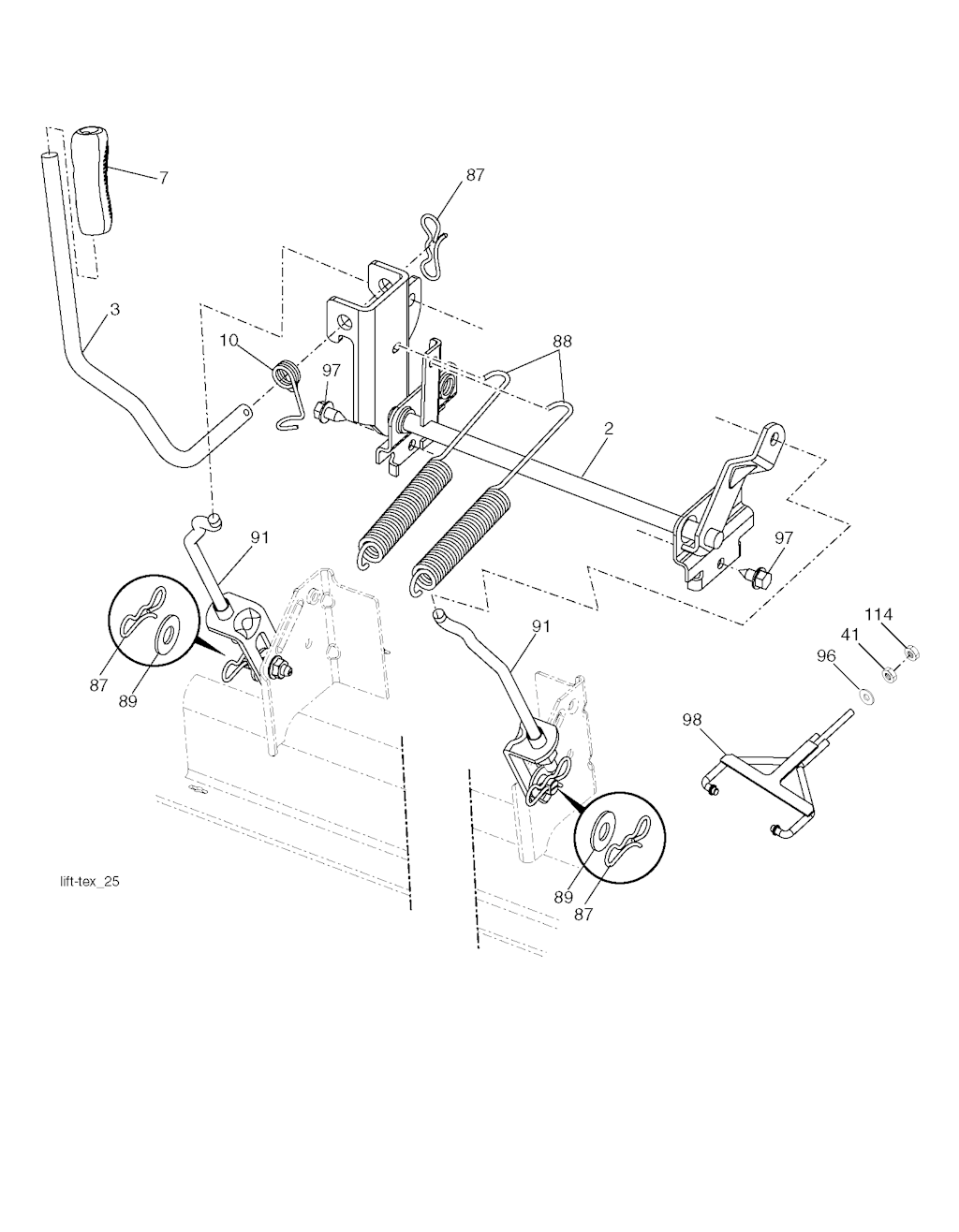 7
87
3
10
97
88
2
97
91
87
89
91
114
41
96
98
89
87
lift-tex_25