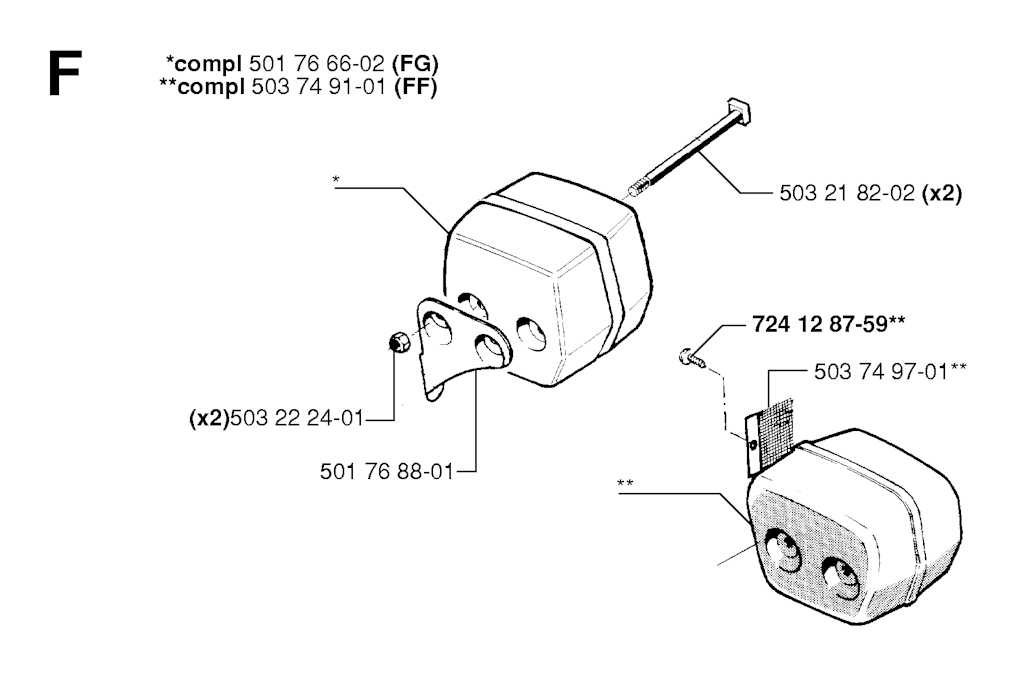 F

*compl 501 76 66-02 (FG)
**compl 503 74 91-01 (FF)

*

503 21 82-02 (x2)

724 12 87-59**

503 74 97-01**

(x2)503 22 24-01

501 76 88-01

**