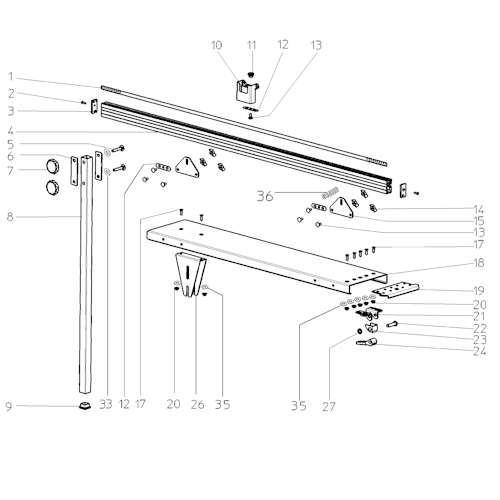 10 11 12 13
1
2
3
4
5
6
7
8
36
14
15
13
17
18
19
20
21
22
23
24
9
33 12 17 20 26 35 35 27