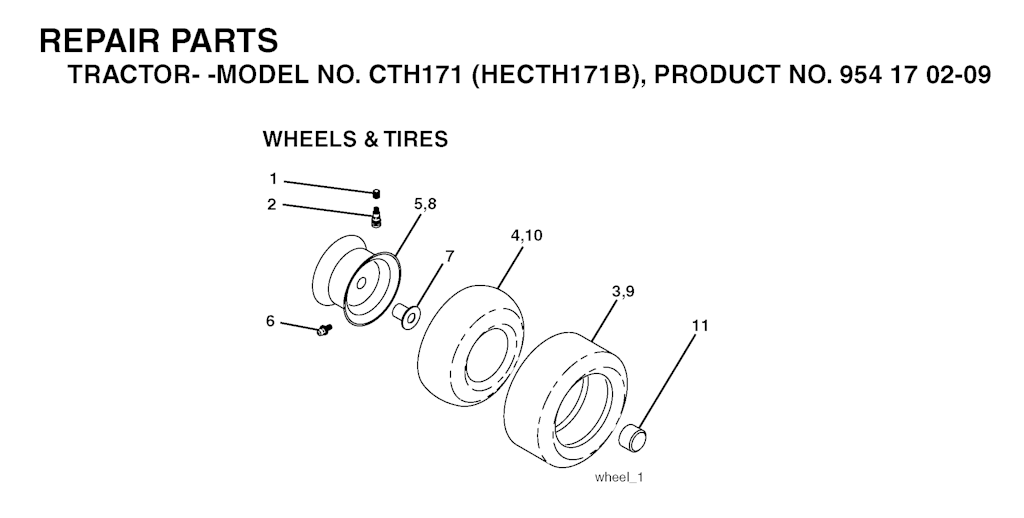 REPAIR PARTS
TRACTOR- -MODEL NO. CTH171 (HECTH171B), PRODUCT NO. 954 17 02-09

WHEELS & TIRES

1
2
5,8
4,10
7
3,9
6
11

wheel_1