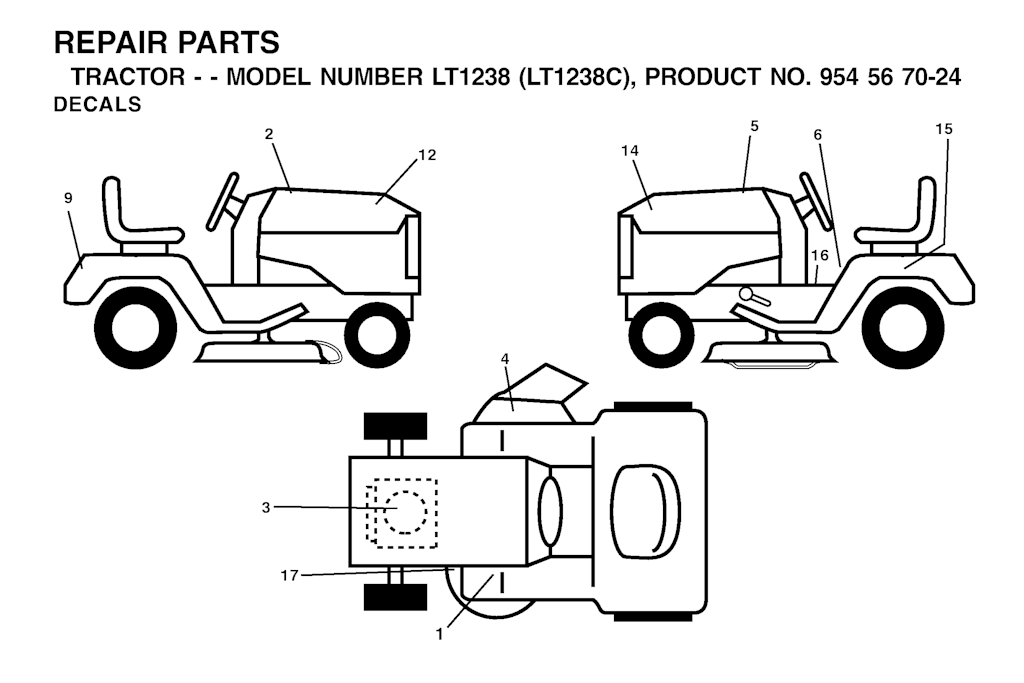 REPAIR PARTS

TRACTOR - - MODEL NUMBER LT1238 (LT1238C), PRODUCT NO. 954 56 70-24

DECALS

2
12
9
14
5
6
15
16
4
3
17
1