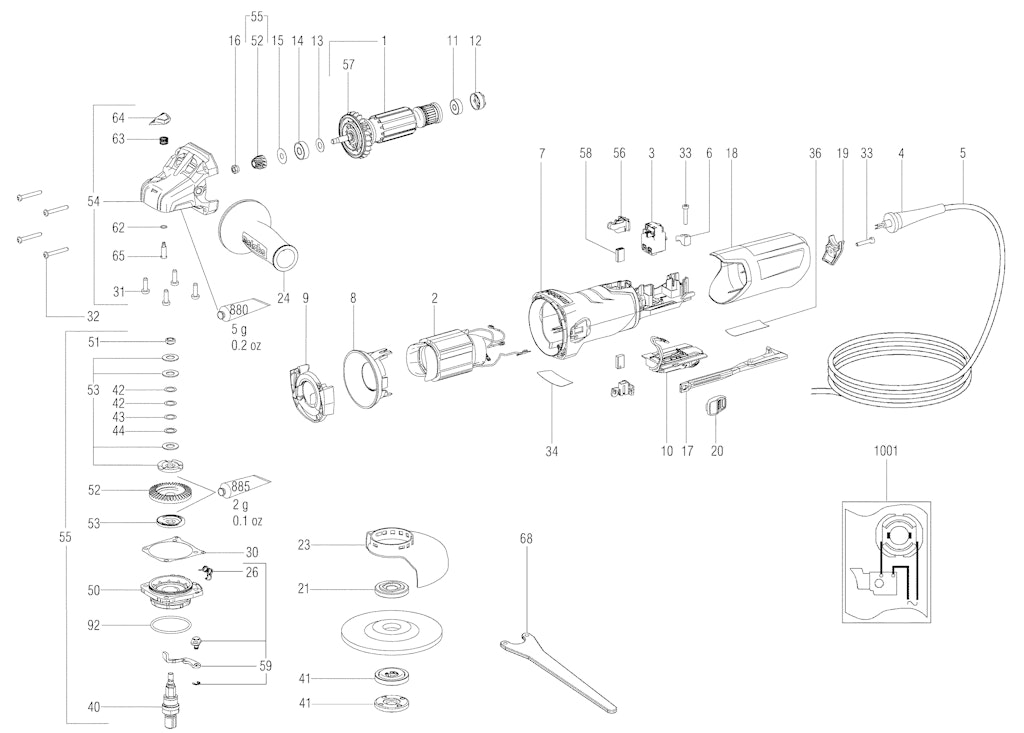 55
16 52 15 14 13 1 11 12
57
64
63
54
62
65
31
32
880
5 g
0.2 oz
24
9 8 2
7 58 56 3 33 6 18 36 19 33 4 5
34
10 17 20
51
53
42
42
43
44
52
885
2 g
0.1 oz
53
55
30
26
50
92
59
40
23
21
41
41
68
1001