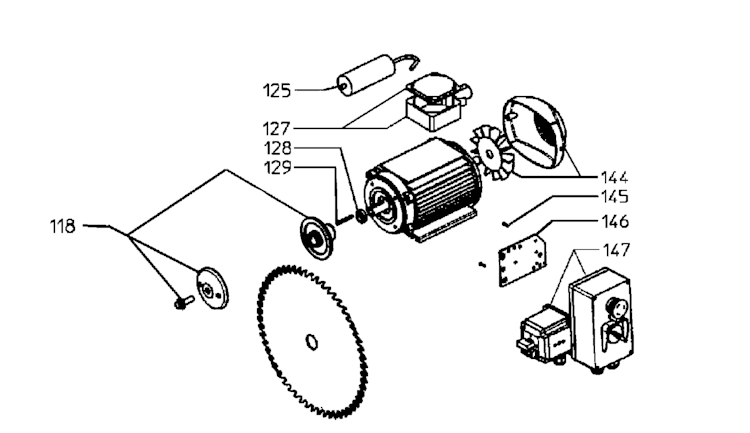 125
127
128
129
118
144
145
146
147