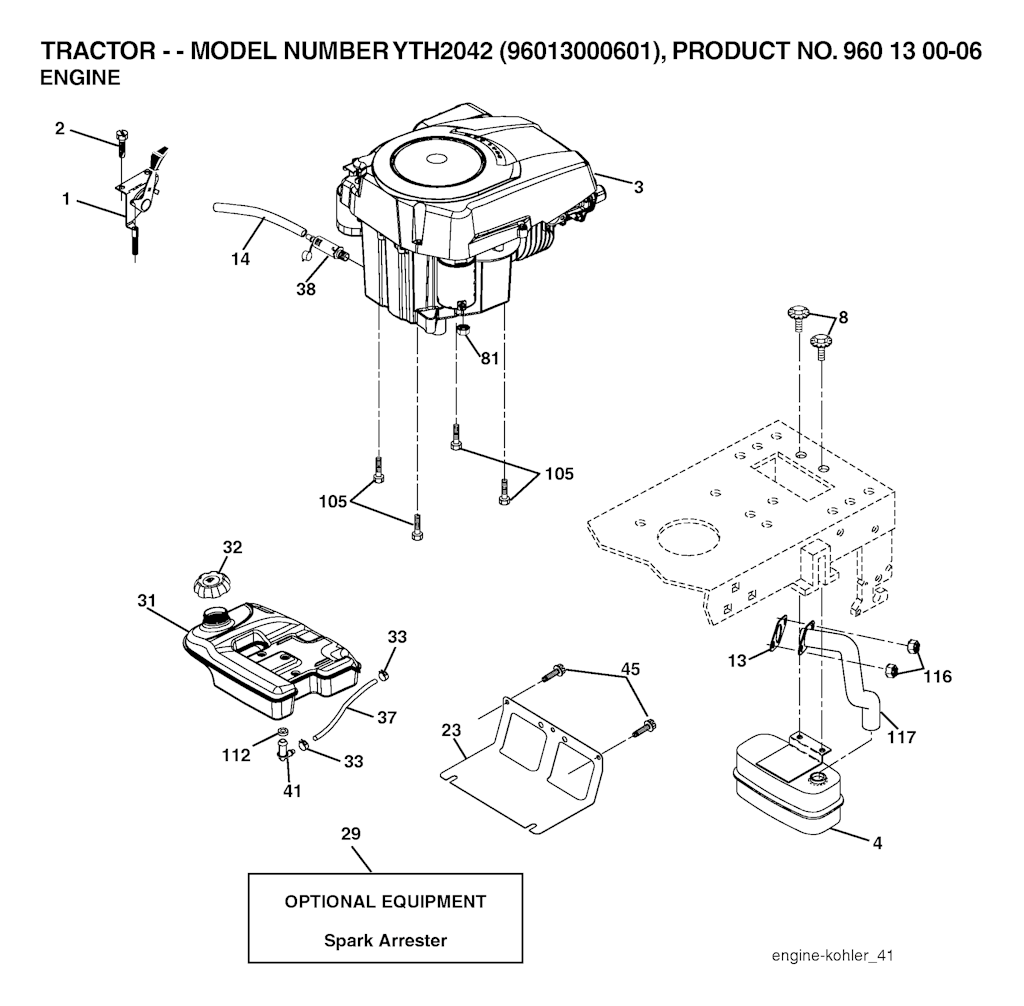 TRACTOR - - MODEL NUMBER YTH2042 (96013000601), PRODUCT NO. 960 13 00-06
ENGINE

2
1
14
38
3
81
8
105
105
32
31
33
37
112
33
41
45
23
13
116
117
4
29

OPTIONAL EQUIPMENT

Spark Arrester

engine-kohler_41