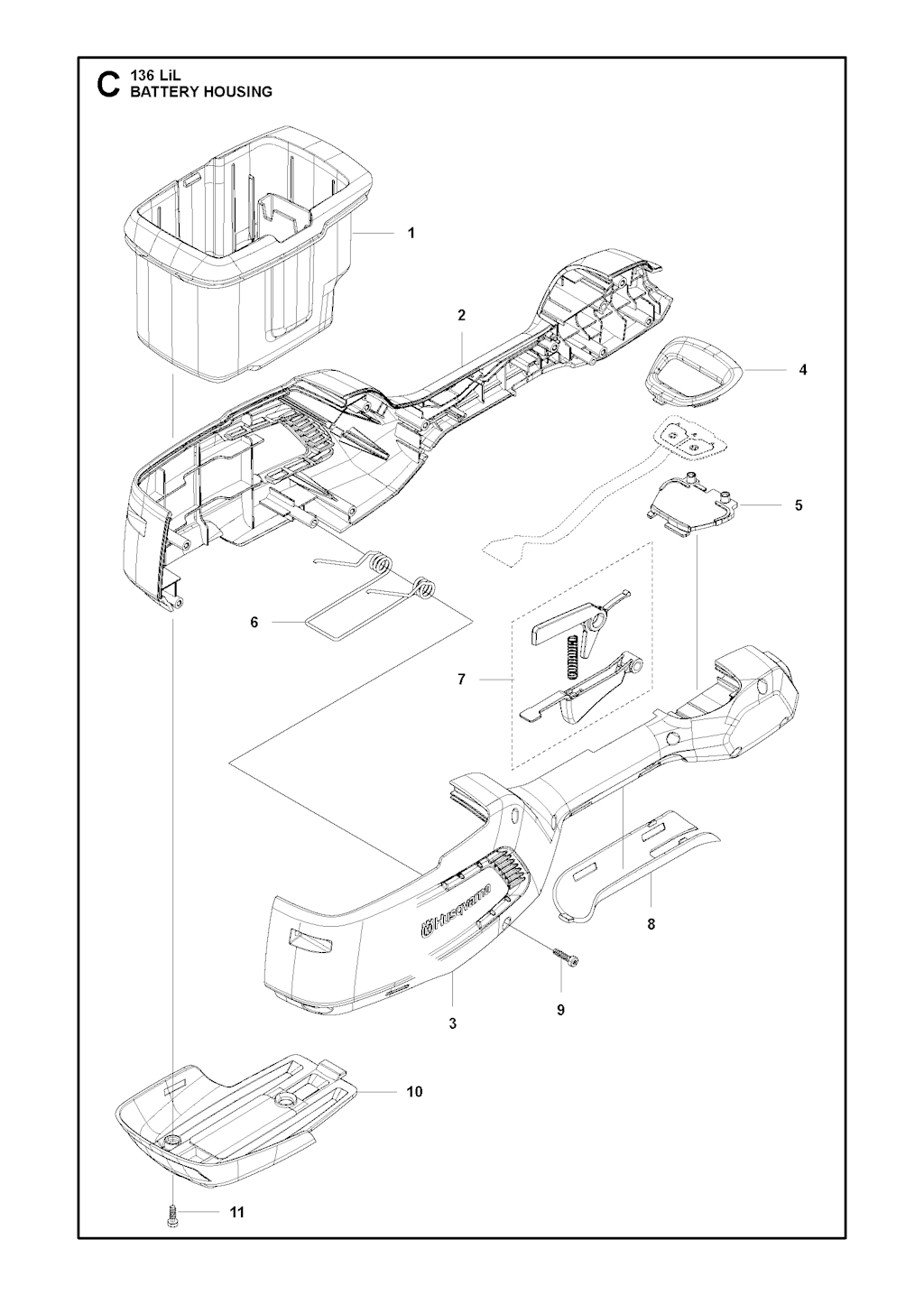 C 136 LiL
BATTERY HOUSING

1
2
4
5
6
7
Husqvarna
8
9
3
10
11