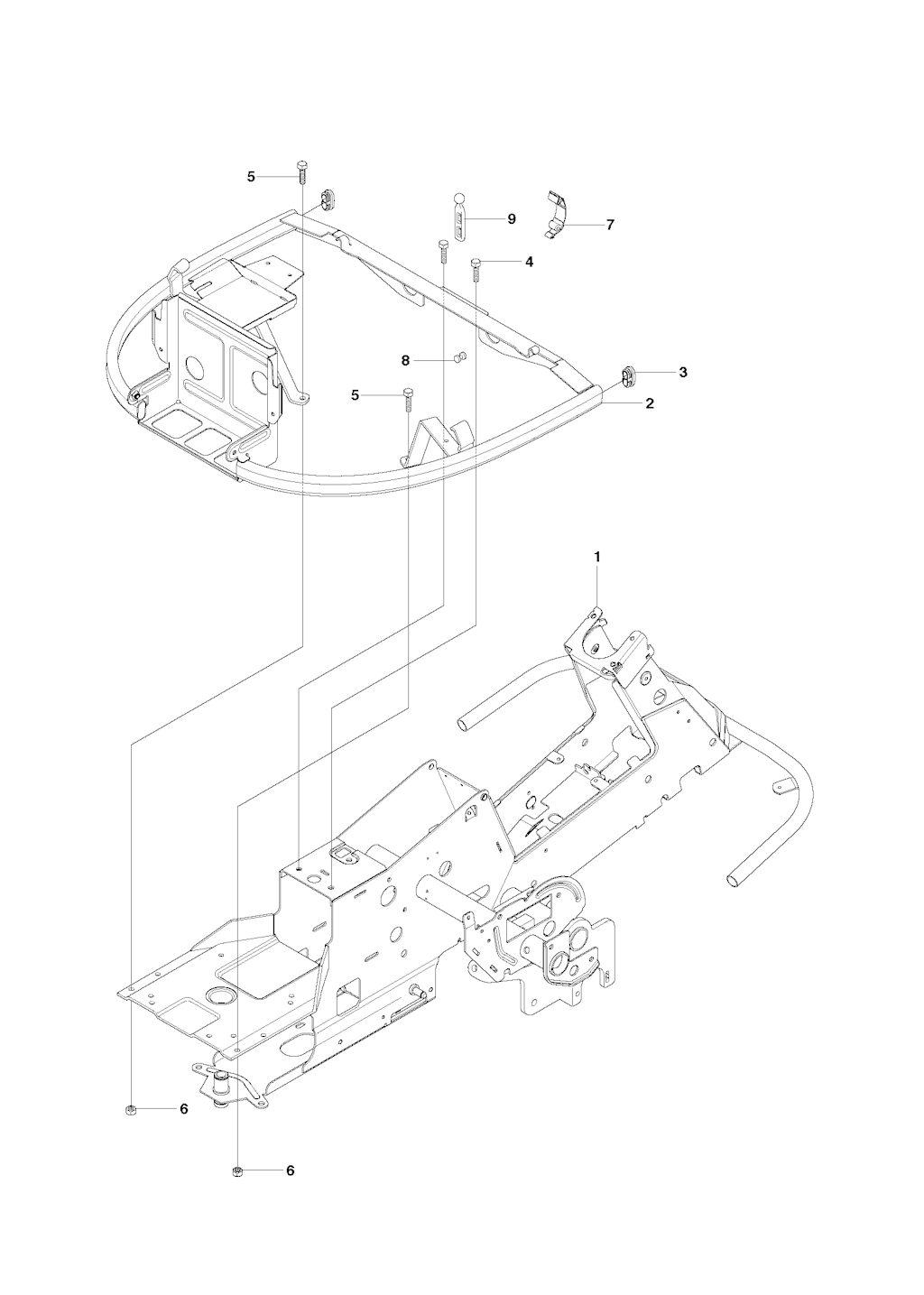 5
9
7
4
8
3
5
2
1
6
6