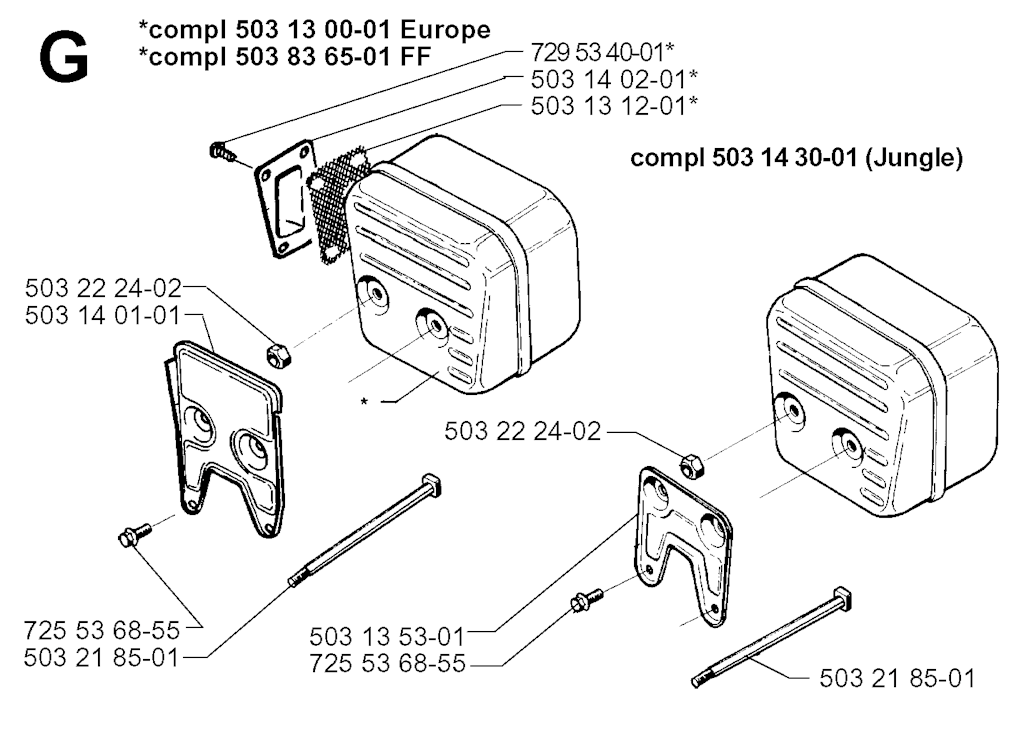 G

*compl 503 13 00-01 Europe
*compl 503 83 65-01 FF

729 53 40-01*
503 14 02-01*
503 13 12-01*

compl 503 14 30-01 (Jungle)

503 22 24-02
503 14 01-01

*

503 22 24-02

725 53 68-55
503 21 85-01

503 13 53-01
725 53 68-55

503 21 85-01