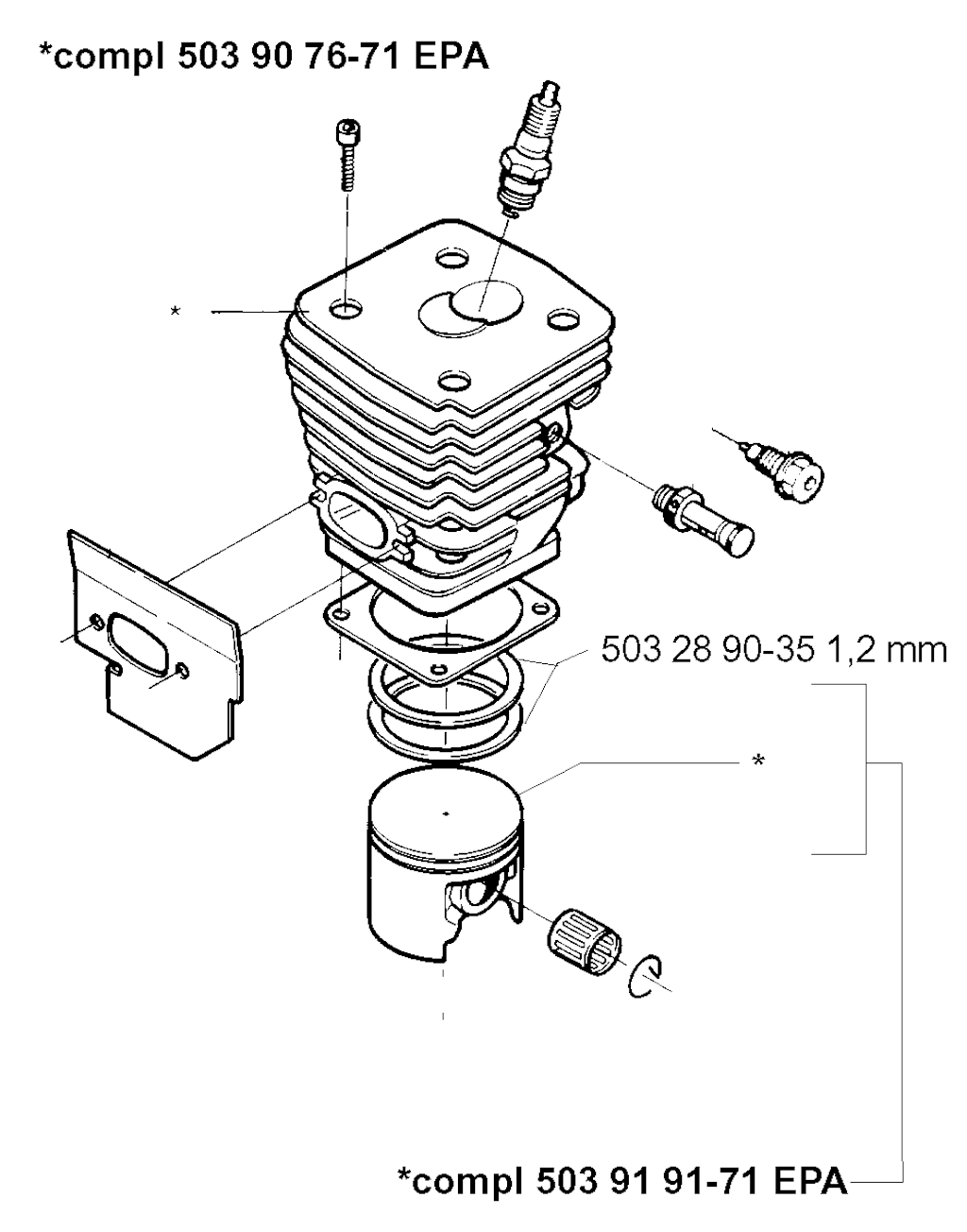 *compl 503 90 76-71 EPA

*

503 28 90-35 1,2 mm

*

*compl 503 91 91-71 EPA