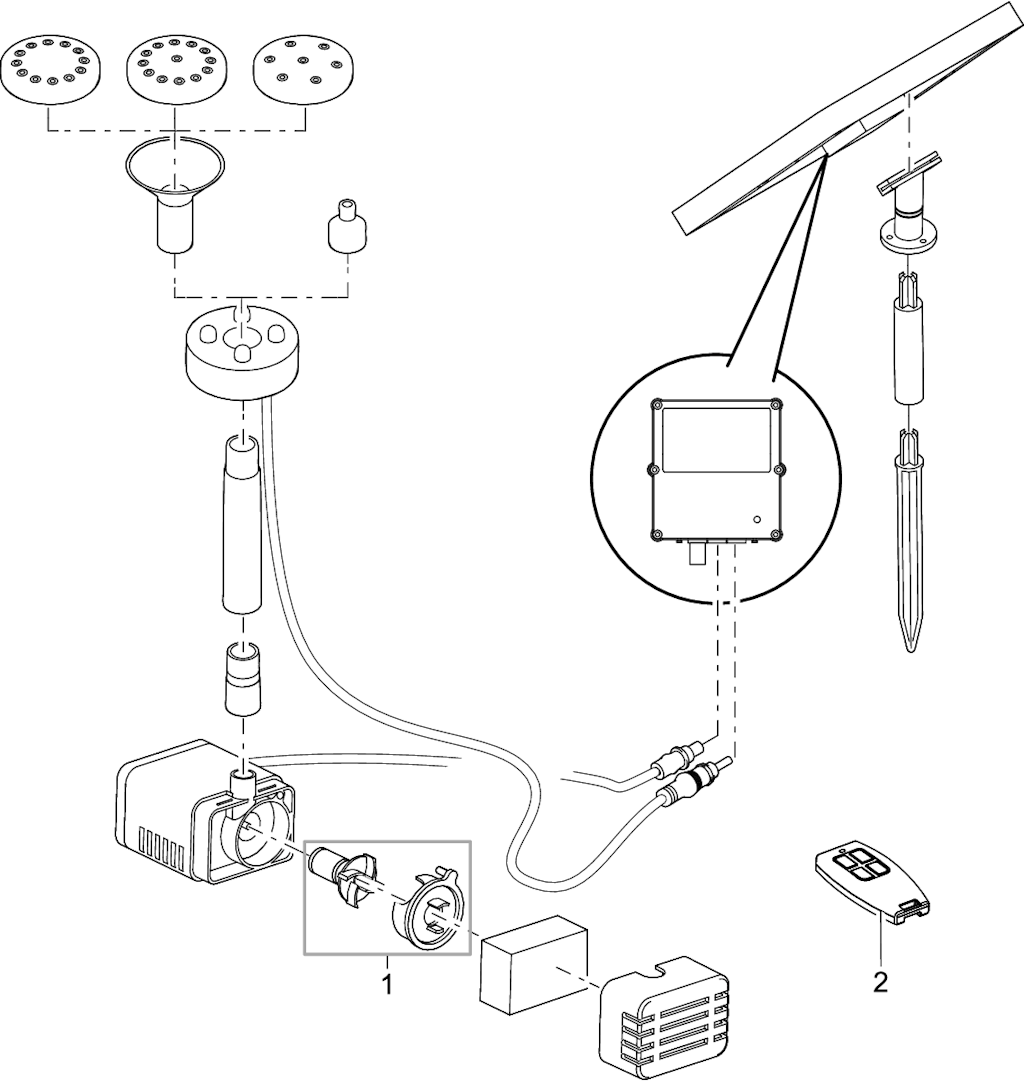 1

2