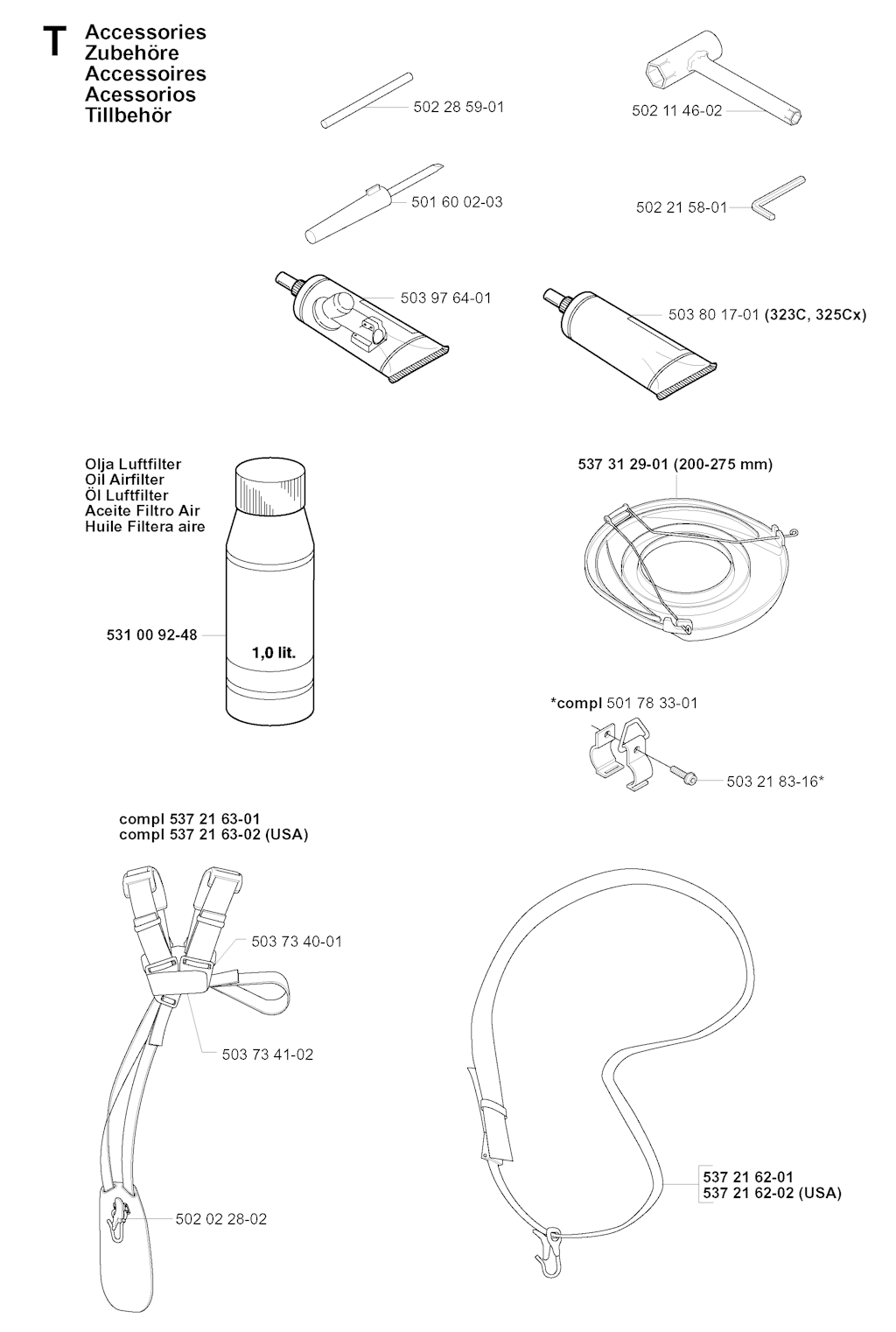 T Accessories
Zubehöre
Accessoires
Acessorios
Tillbehör

502 28 59-01

502 11 46-02

501 60 02-03

502 21 58-01

503 97 64-01

503 80 17-01 (323C, 325Cx)

Olja Luftfilter
Oil Airfilter
Öl Luftfilter
Aceite Filtro Air
Huile Filtera aire

531 00 92-48

1,0 lit.

537 31 29-01 (200-275 mm)

*compl 501 78 33-01

503 21 83-16*

compl 537 21 63-01
compl 537 21 63-02 (USA)

503 73 40-01

503 73 41-02

502 02 28-02

537 21 62-01
537 21 62-02 (USA)