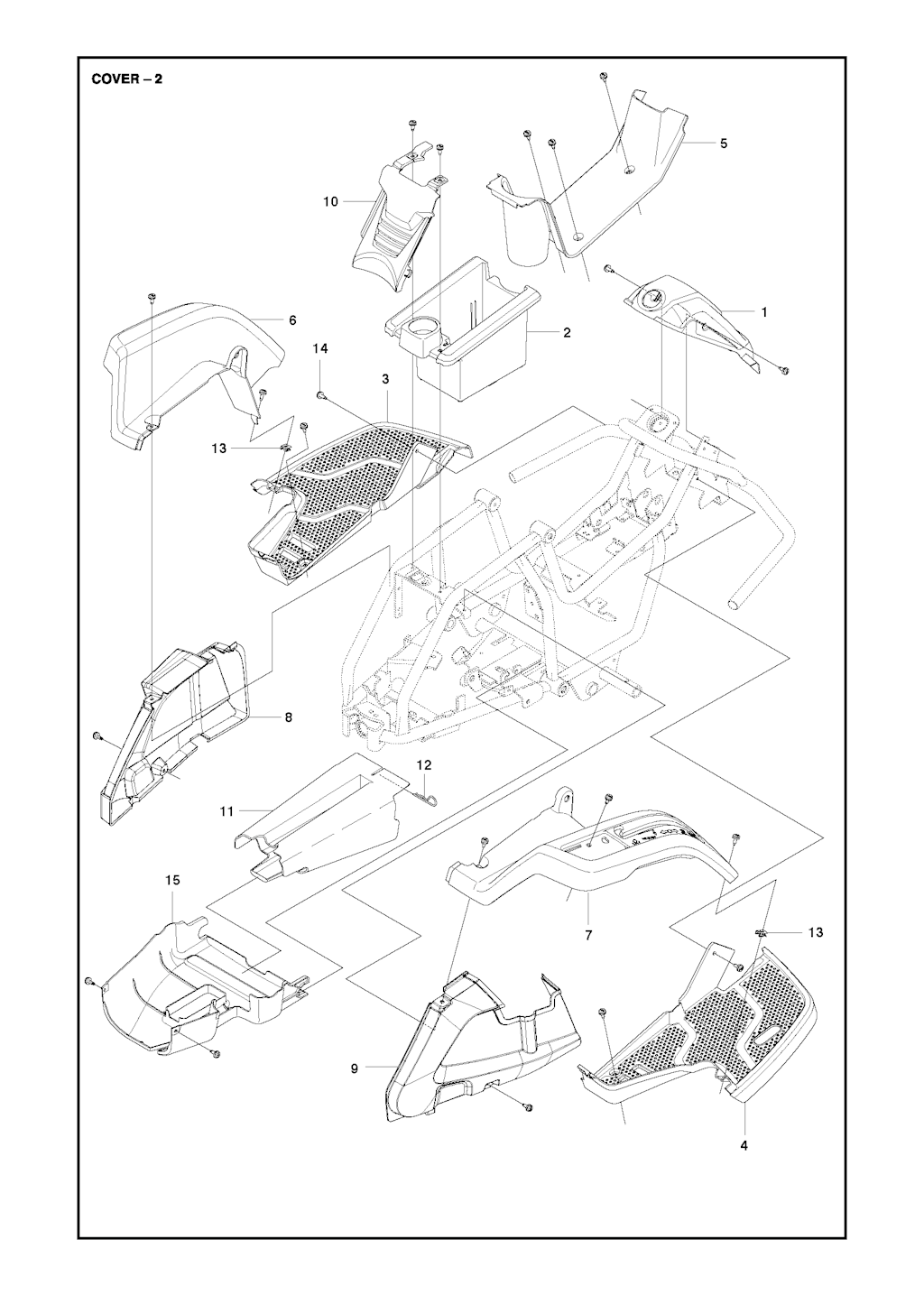 COVER – 2

5
10
1
6
2
14
3
13
8
12
11
15
7
13
9
4