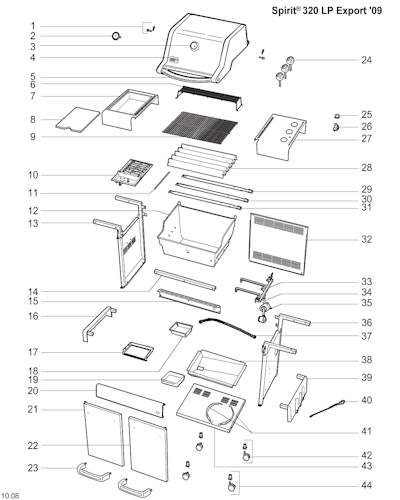 Spirit® 320 LP Export '09

1
2
3
4
5
6
7
8
9
10
11
12
13
14
15
16
17
18
19
20
21
22
23

24
25
26
27
28
29
30
31
32
33
34
35
36
37
38
39
40
41
42
43
44

10.08