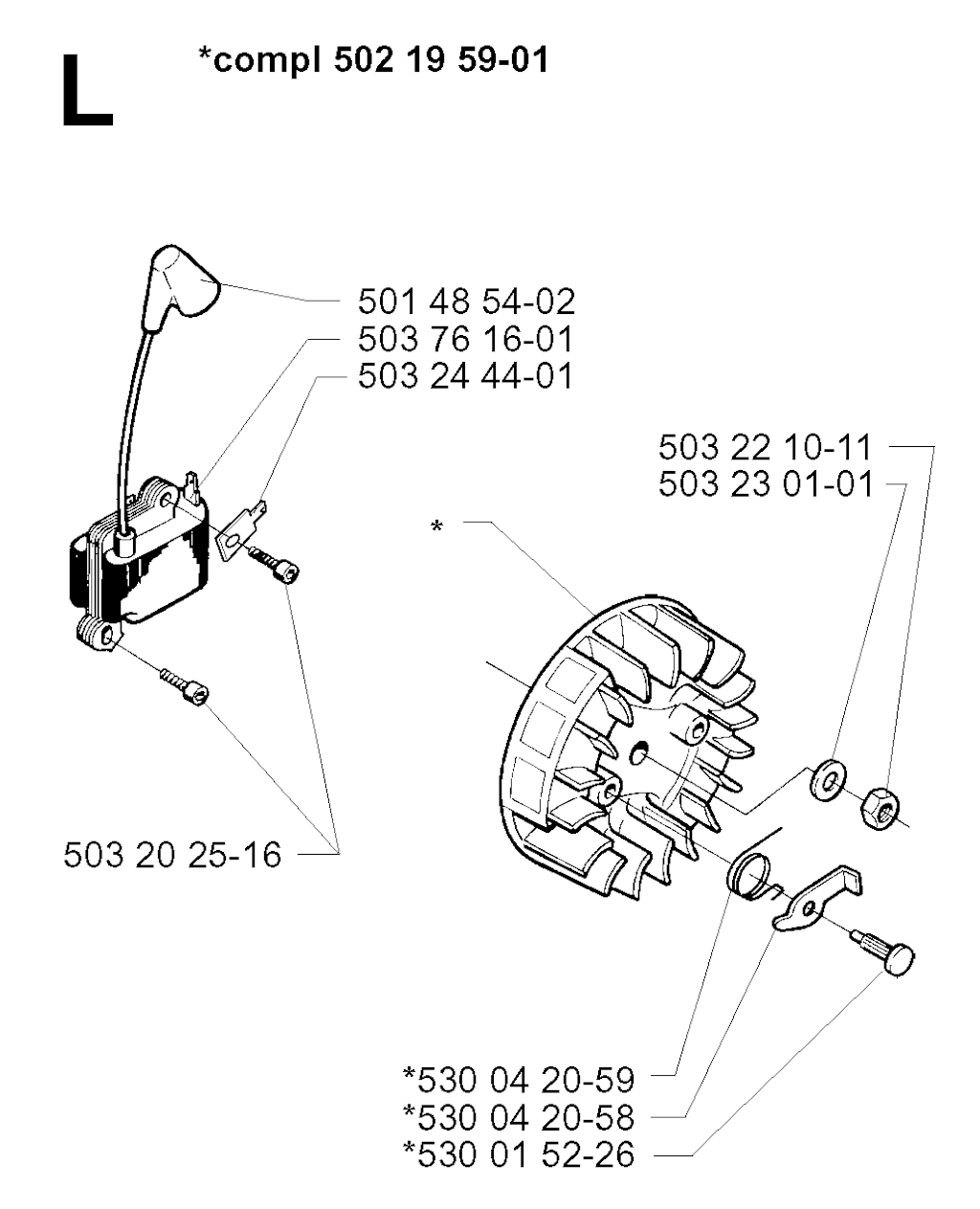 L

*compl 502 19 59-01

501 48 54-02
503 76 16-01
503 24 44-01

503 22 10-11
503 23 01-01

*

503 20 25-16

*530 04 20-59
*530 04 20-58
*530 01 52-26