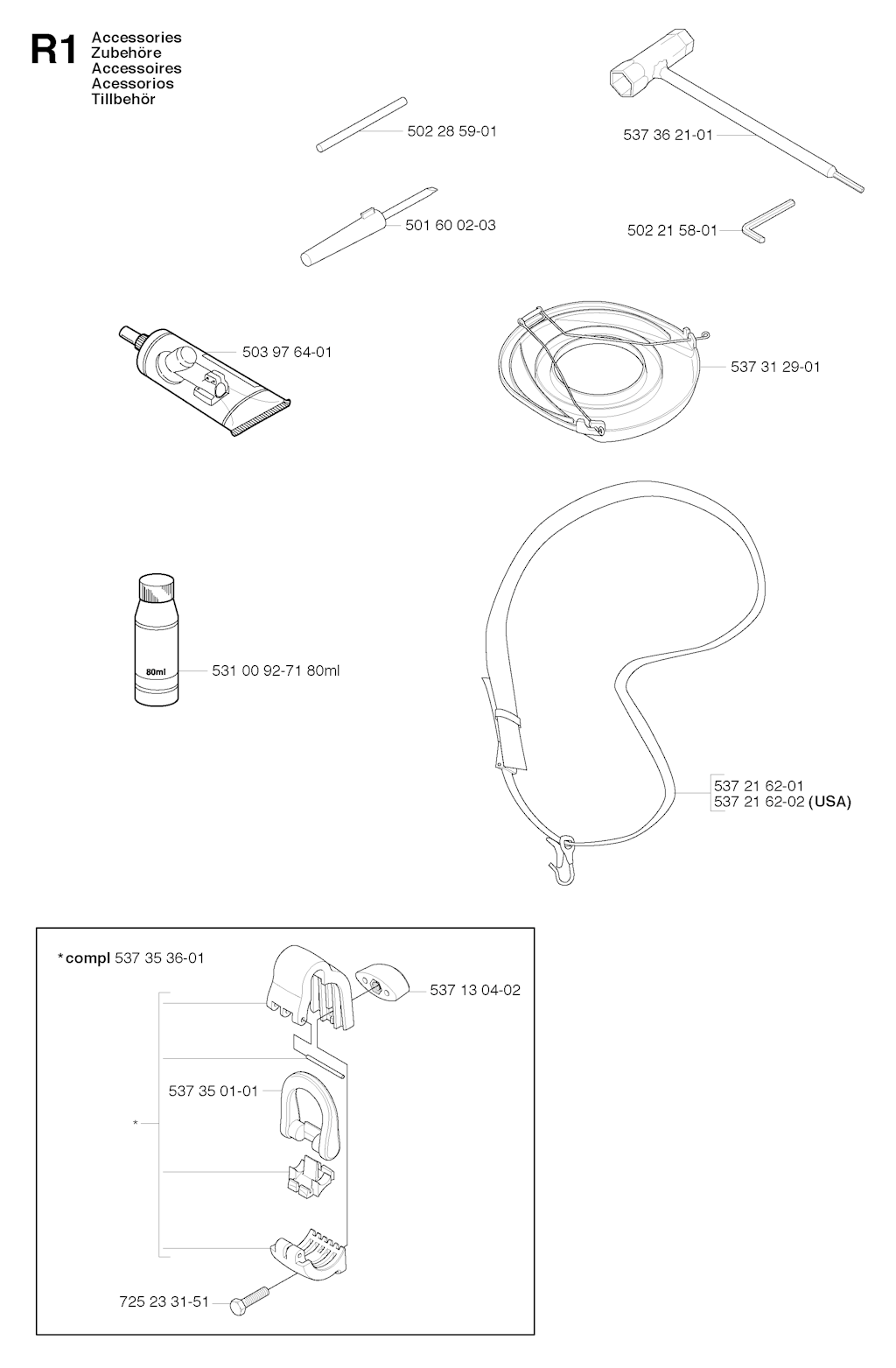 R1 Accessories
Zubehöre
Accessoires
Acessorios
Tillbehör

502 28 59-01

537 36 21-01

501 60 02-03

502 21 58-01

503 97 64-01

537 31 29-01

80ml

531 00 92-71 80ml

537 21 62-01
537 21 62-02 (USA)

*compl 537 35 36-01

537 13 04-02

537 35 01-01

*

725 23 31-51