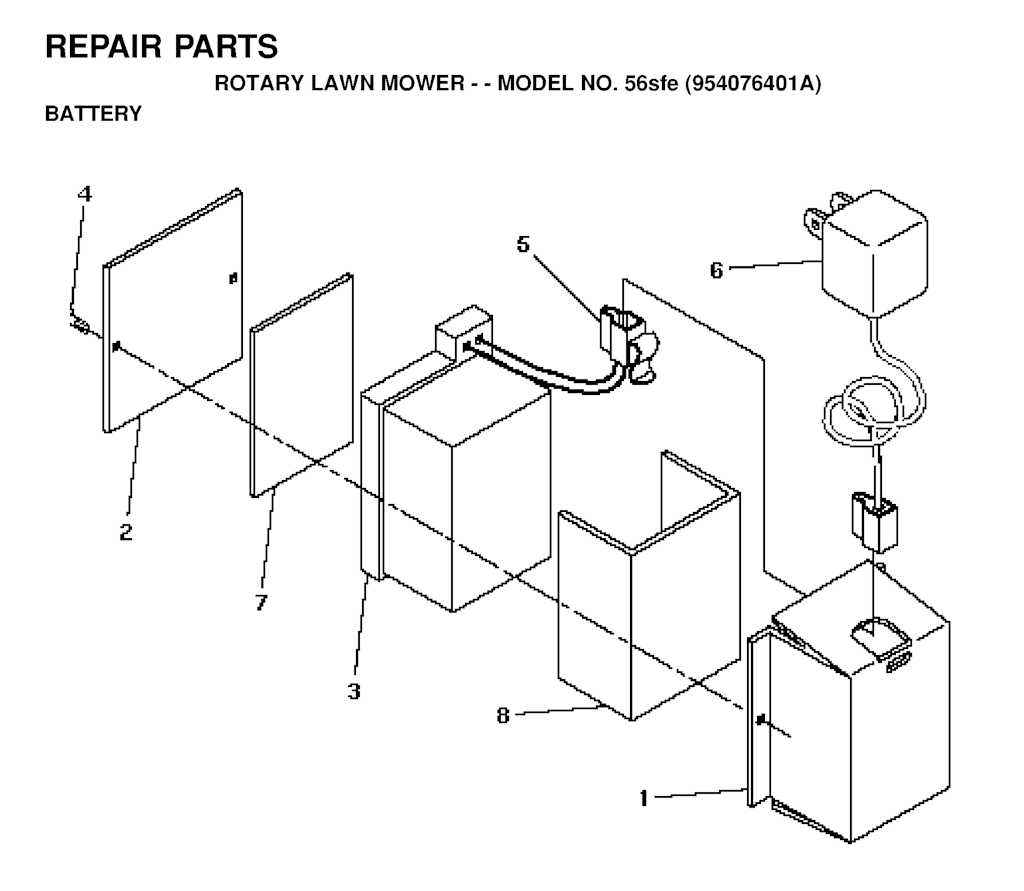 REPAIR PARTS

ROTARY LAWN MOWER - - MODEL NO. 56sfe (954076401A)

BATTERY

4
5
6
2
7
3
8
1