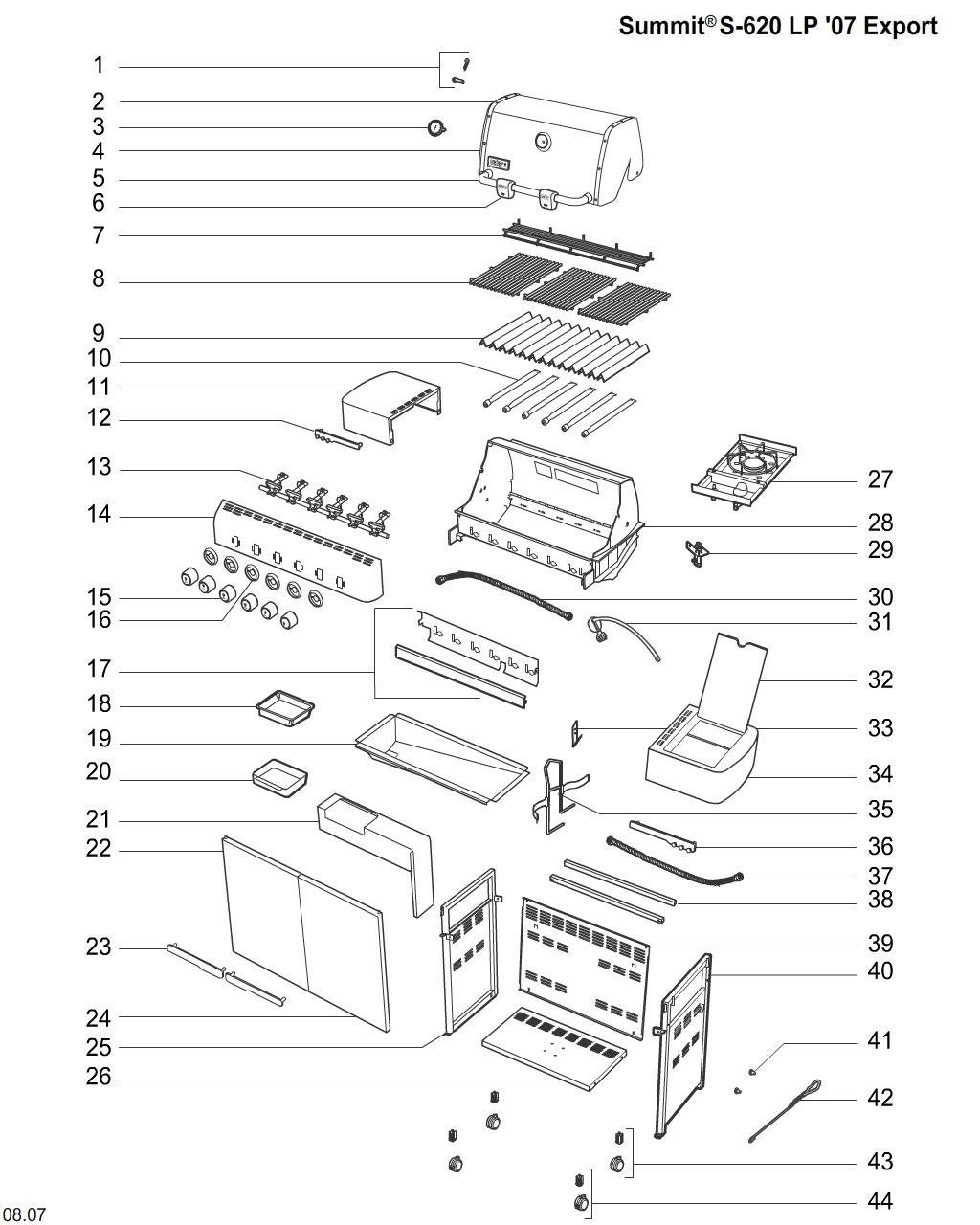 Summit® S-620 LP '07 Export

1
2
3
4
5
6
7
8
9
10
11
12
13
14
15
16
17
18
19
20
21
22
23
24
25
26

27
28
29
30
31
32
33
34
35
36
37
38
39
40
41
42
43
44

08.07