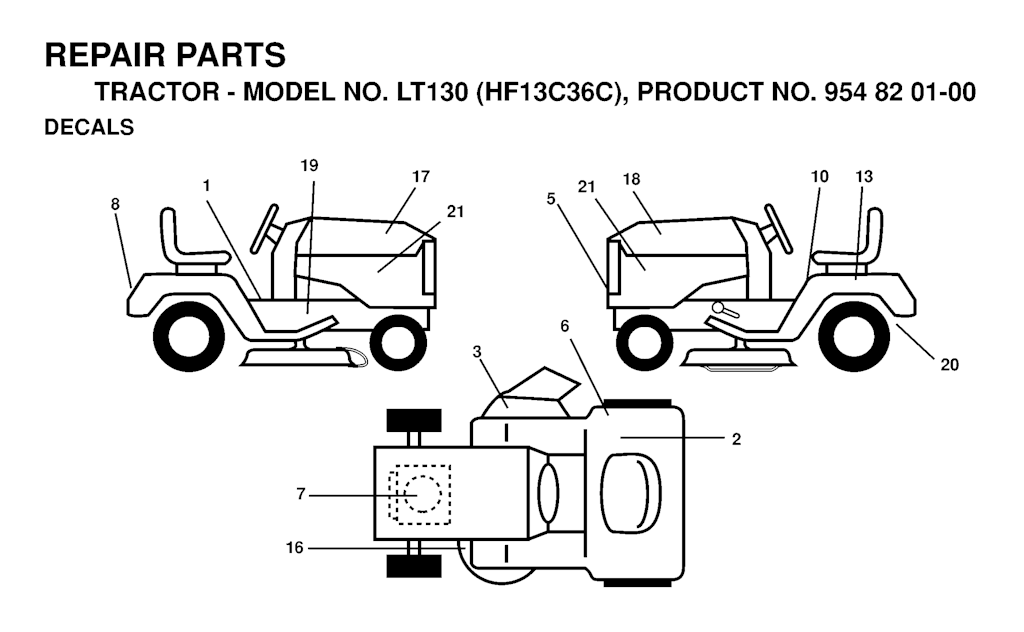 REPAIR PARTS

TRACTOR - MODEL NO. LT130 (HF13C36C), PRODUCT NO. 954 82 01-00

DECALS

8
1
19
17
21
5
21
18
10
13
20
3
6
2
7
16