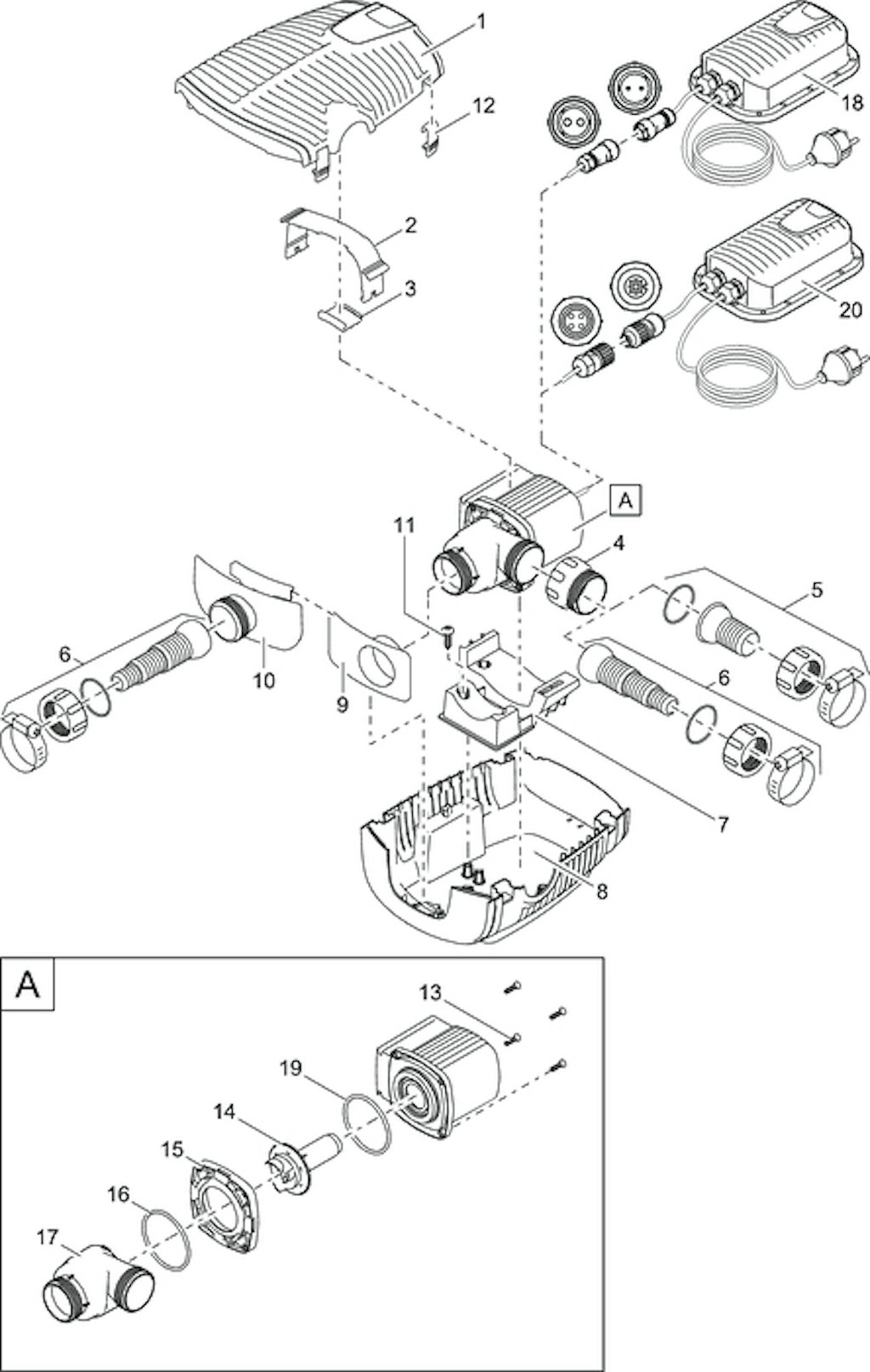 1
12
18
2
3
20
A
11
4
5
6
10
9
6
7
8
A
13
19
14
15
16
17