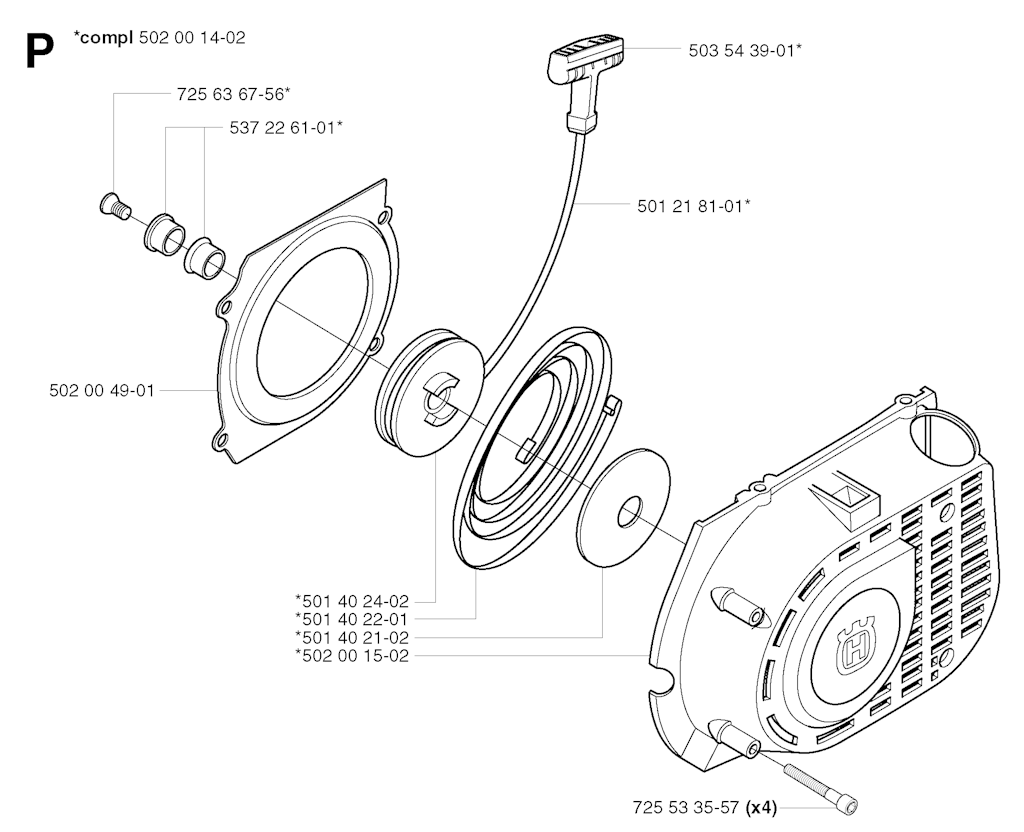 P *compl 502 00 14-02

725 63 67-56*

537 22 61-01*

503 54 39-01*

501 21 81-01*

502 00 49-01

*501 40 24-02
*501 40 22-01
*501 40 21-02
*502 00 15-02

725 53 35-57 (x4)