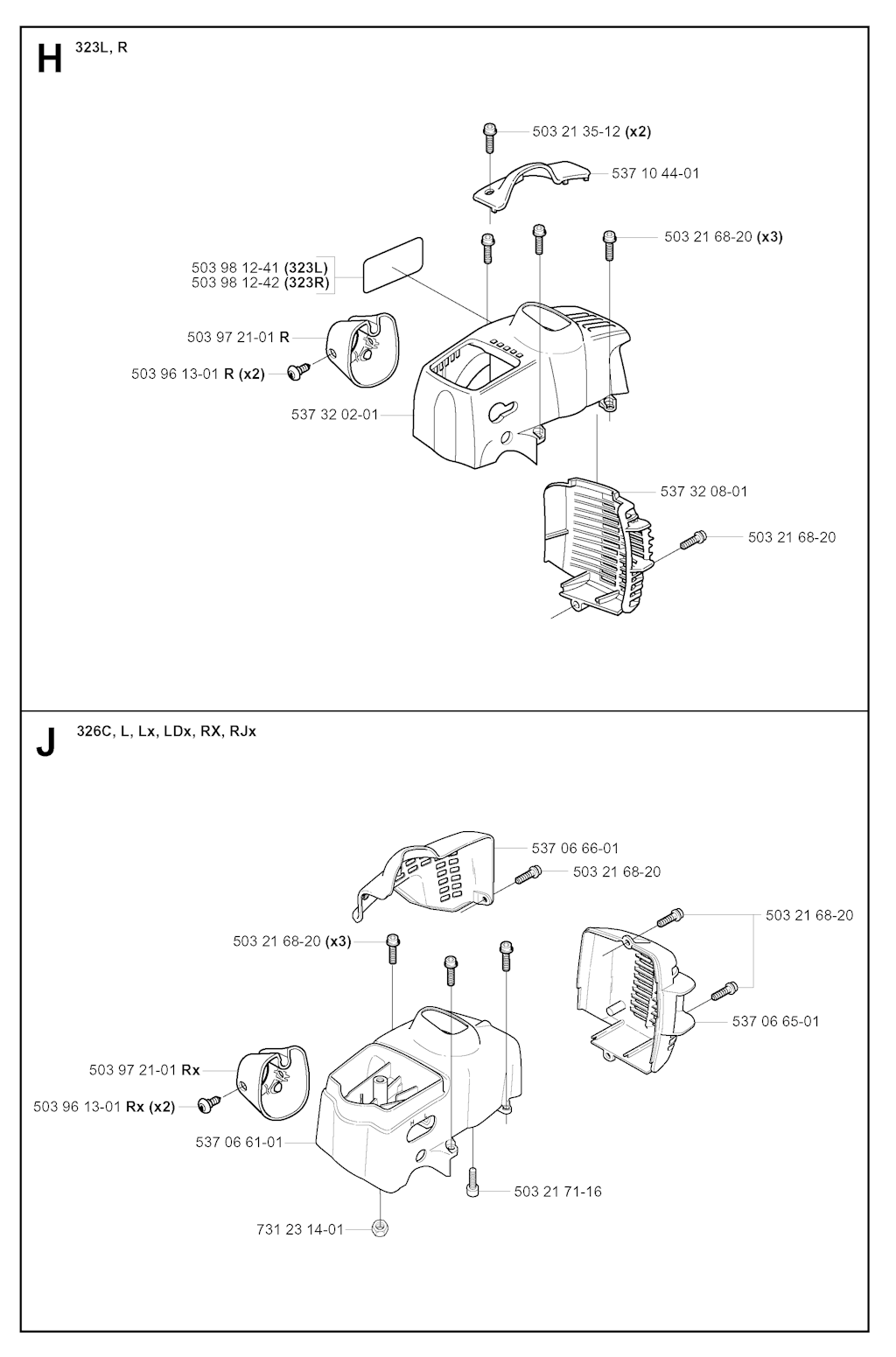 H 323L, R

503 21 35-12 (x2)
537 10 44-01
503 21 68-20 (x3)
503 98 12-41 (323L)
503 98 12-42 (323R)
503 97 21-01 R
503 96 13-01 R (x2)
537 32 02-01
537 32 08-01
503 21 68-20

J 326C, L, Lx, LDx, RX, RJx

537 06 66-01
503 21 68-20
503 21 68-20
503 21 68-20 (x3)
537 06 65-01
503 97 21-01 Rx
503 96 13-01 Rx (x2)
537 06 61-01
503 21 71-16
731 23 14-01