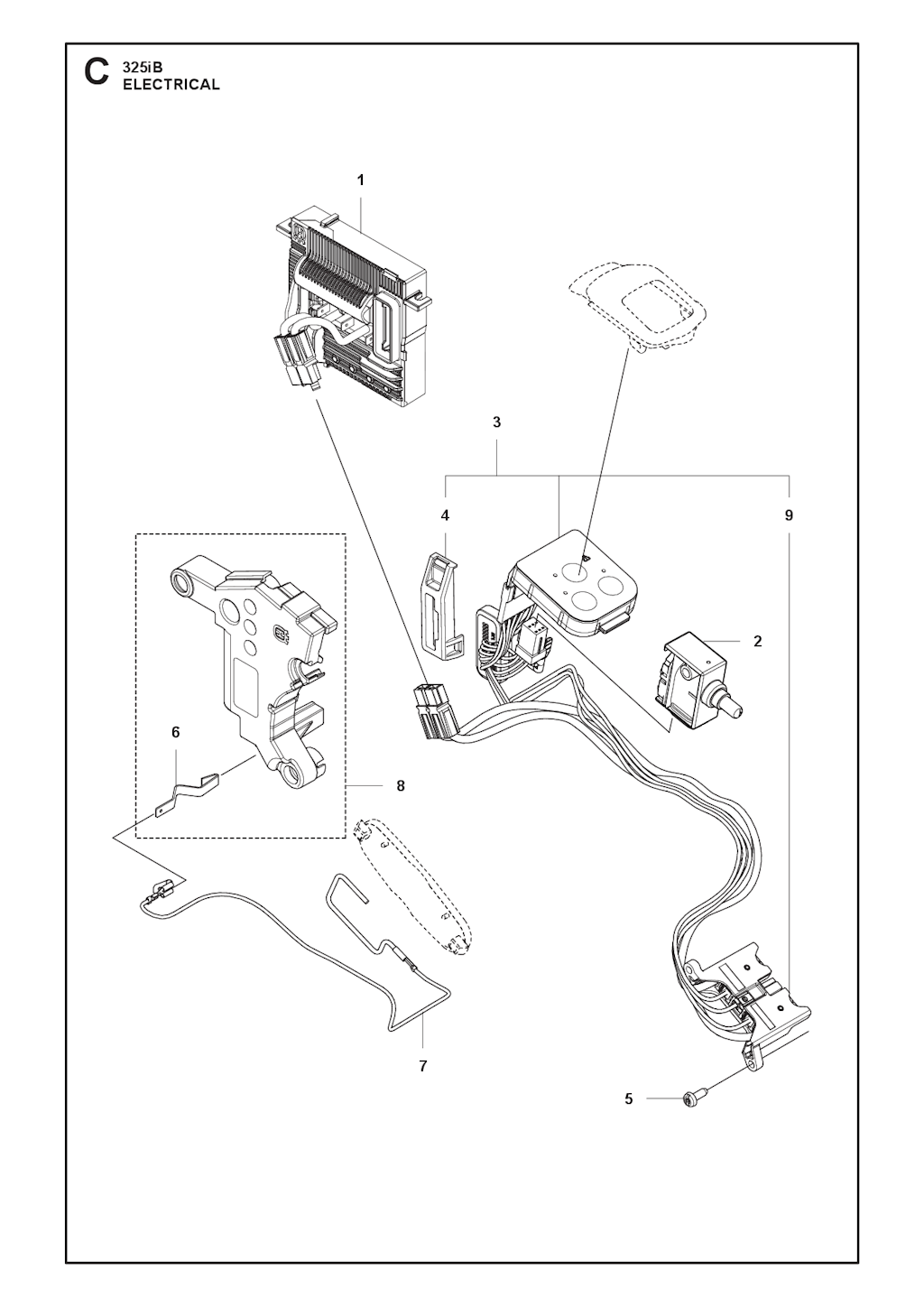 C 325iB
ELECTRICAL

1

3

4

9

2

6

8

7

5