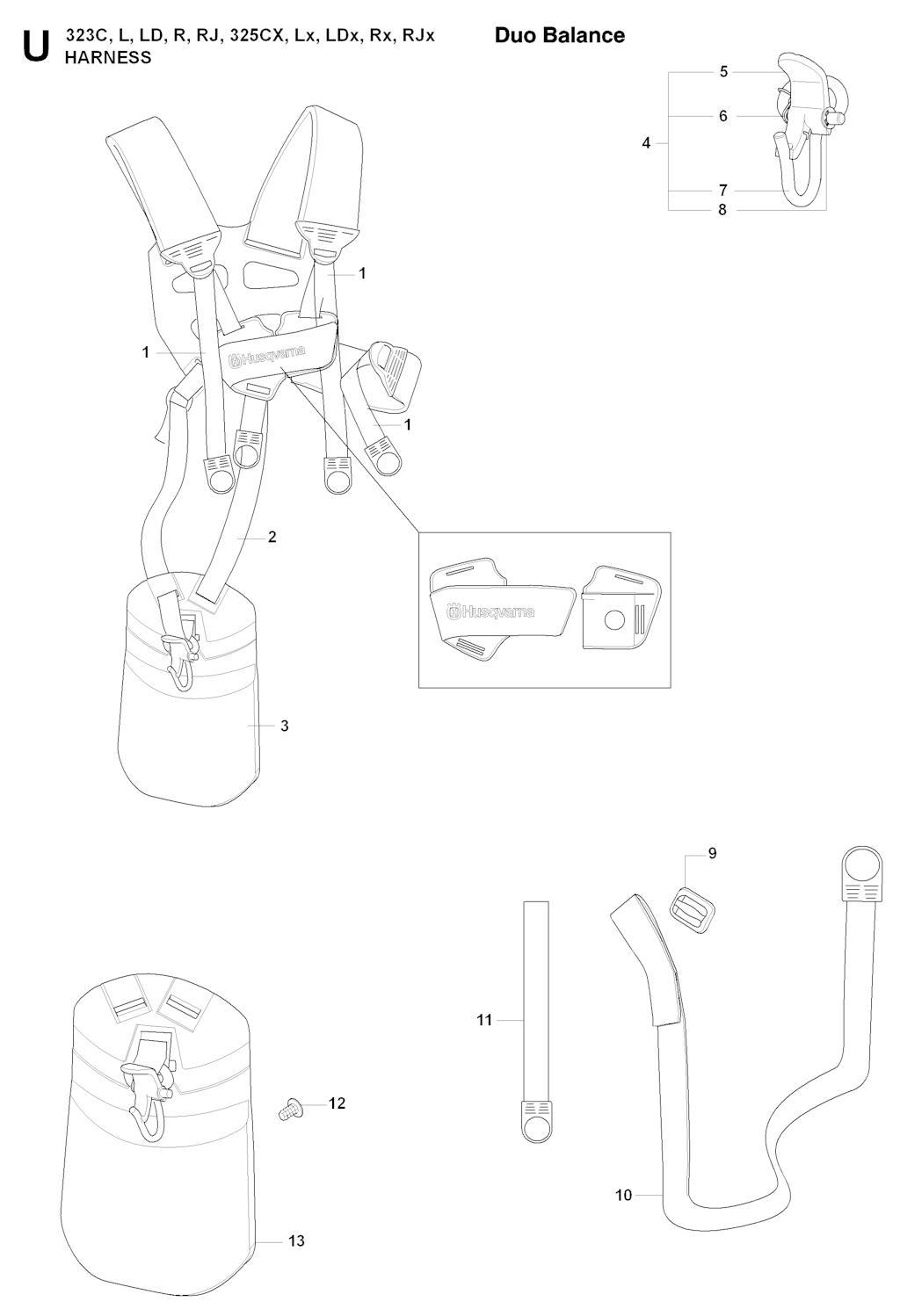 U 323C, L, LD, R, RJ, 325CX, Lx, LDx, Rx, RJx
HARNESS

Duo Balance

5
6
4
7
8

1
1
Husqvarna
1
2
Husqvarna
3

9
11
12
10
13