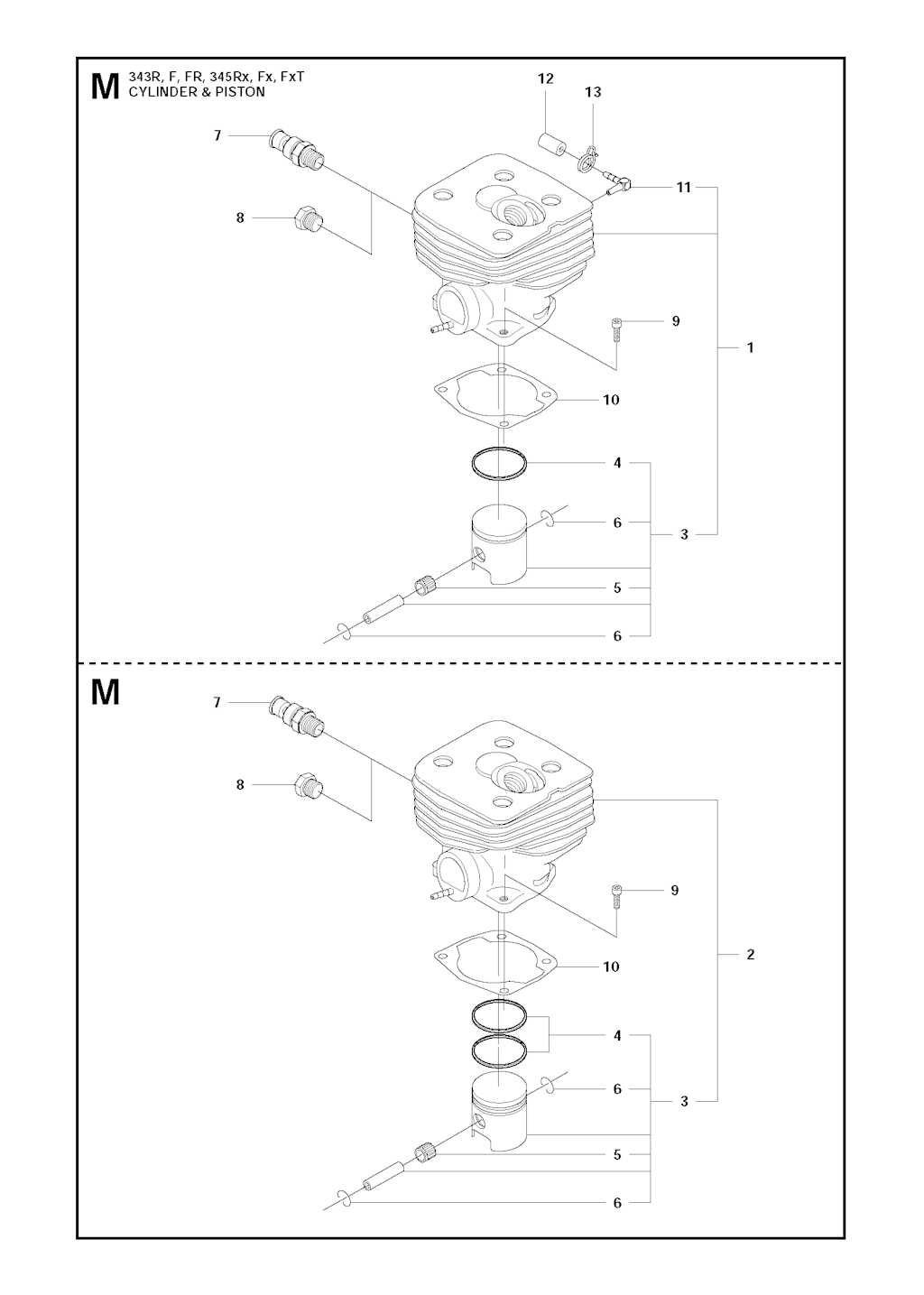 M 343R, F, FR, 345Rx, Fx, FxT
CYLINDER & PISTON

12
13
7
11
8
9
1
10
4
6
3
5
6

M

7
8
9
2
10
4
6
3
5
6