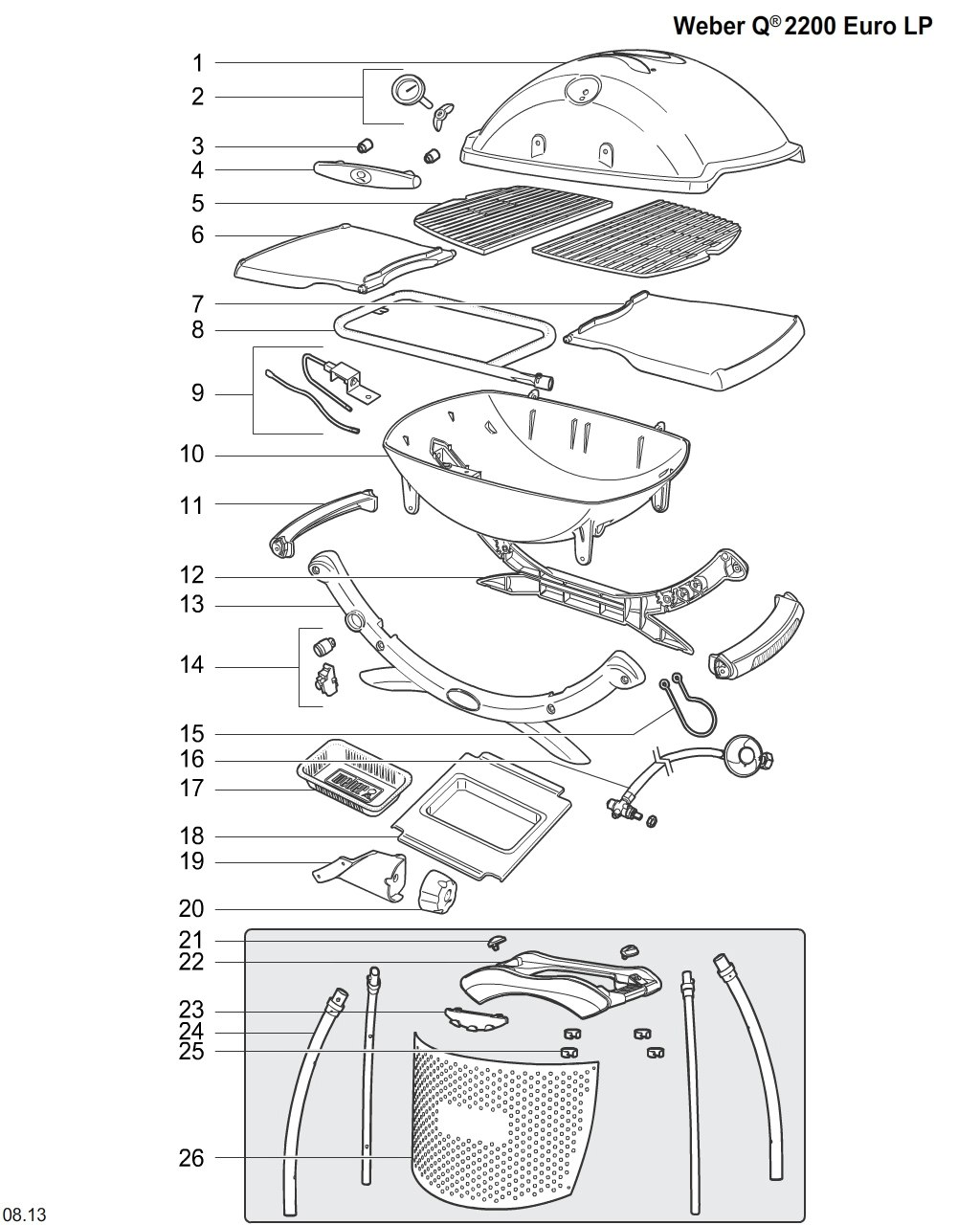 Weber Q® 2200 Euro LP

1
2
3
4
5
6
7
8
9
10
11
12
13
14
15
16
17
18
19
20
21
22
23
24
25
26

08.13