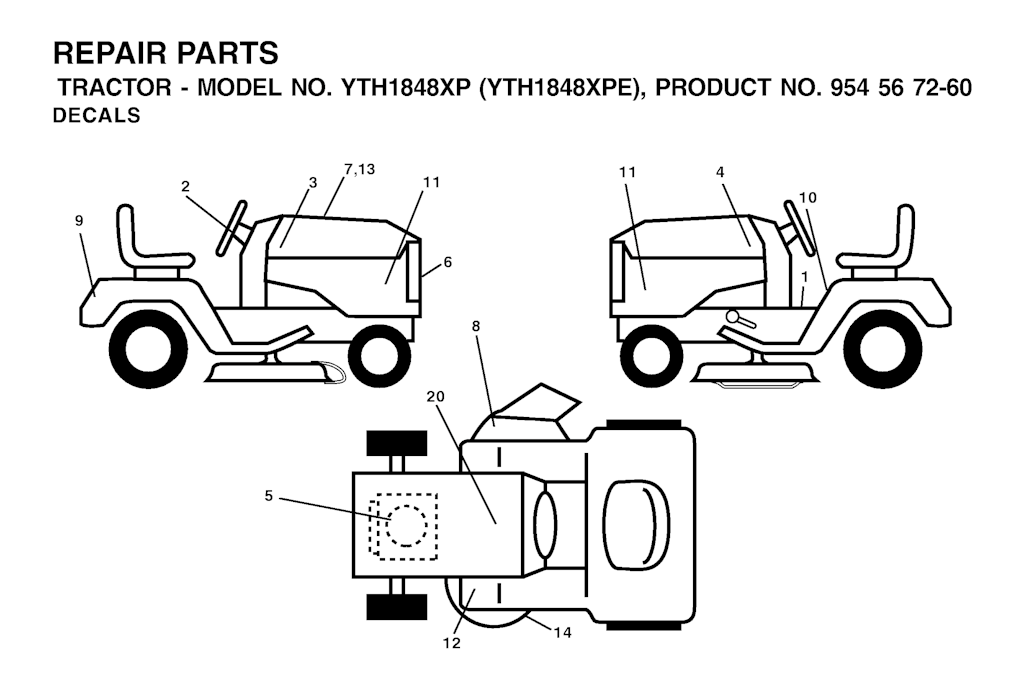 REPAIR PARTS
TRACTOR - MODEL NO. YTH1848XP (YTH1848XPE), PRODUCT NO. 954 56 72-60
DECALS

9
2
3
7,13
11
6
11
4
10
1
8
20
5
12
14