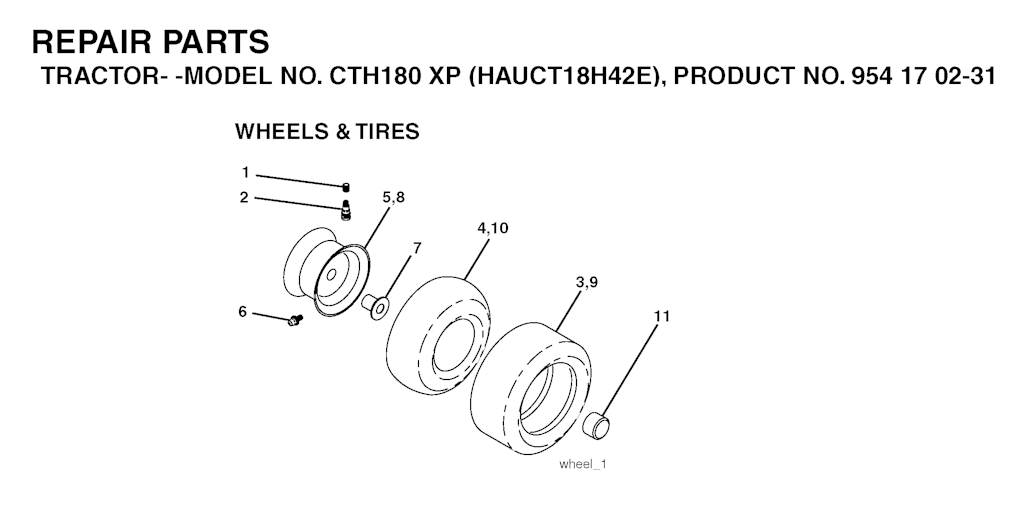 REPAIR PARTS
TRACTOR- -MODEL NO. CTH180 XP (HAUCT18H42E), PRODUCT NO. 954 17 02-31

WHEELS & TIRES

1
2
5,8
7
4,10
3,9
6
11
wheel_1