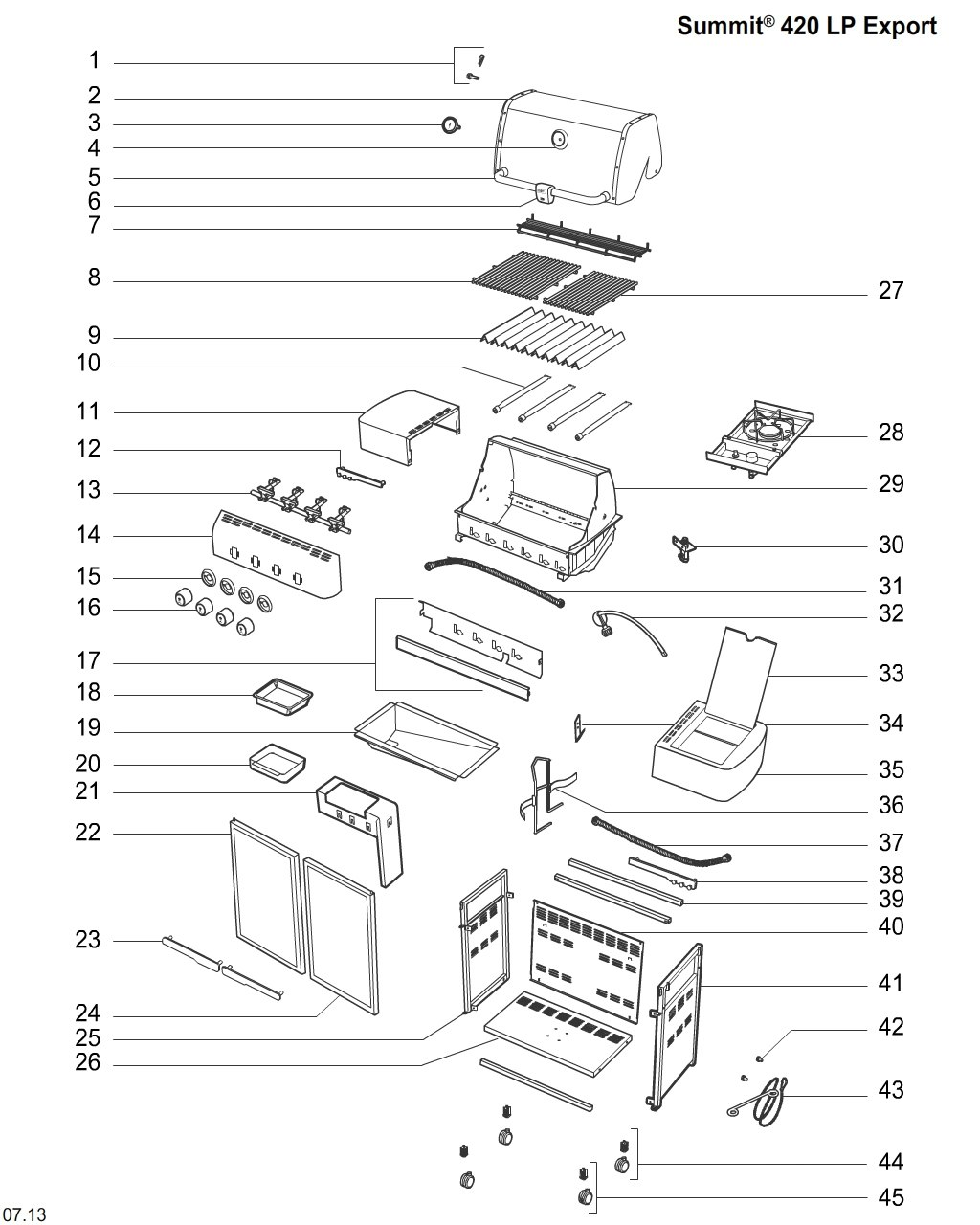 Summit® 420 LP Export

1
2
3
4
5
6
7
8
9
10
11
12
13
14
15
16
17
18
19
20
21
22
23
24
25
26

27
28
29
30
31
32
33
34
35
36
37
38
39
40
41
42
43
44
45

07.13