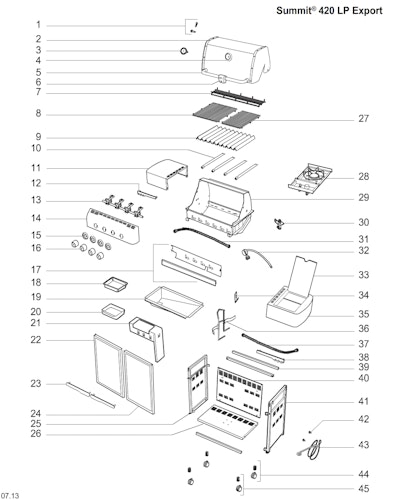 Summit® 420 LP Export

1
2
3
4
5
6
7
8
9
10
11
12
13
14
15
16
17
18
19
20
21
22
23
24
25
26

27
28
29
30
31
32
33
34
35
36
37
38
39
40
41
42
43
44
45

07.13