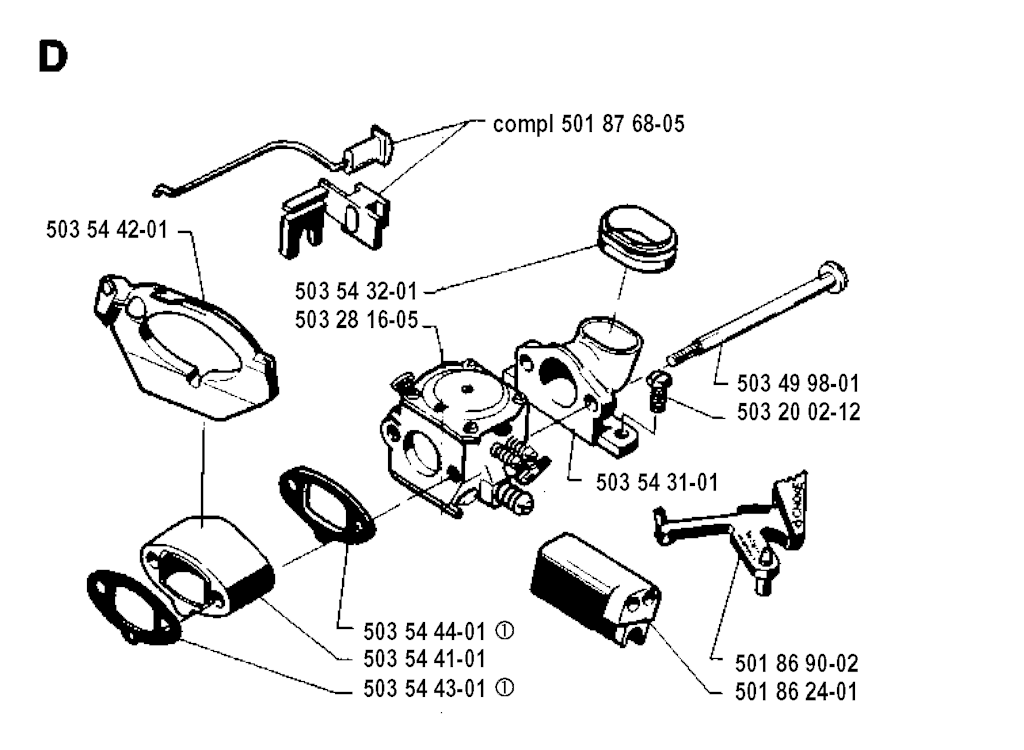 D

compl 501 87 68-05

503 54 42-01

503 54 32-01
503 28 16-05

503 49 98-01
503 20 02-12

503 54 31-01

CHOKE

503 54 44-01 ①
503 54 41-01
503 54 43-01 ①

501 86 90-02
501 86 24-01