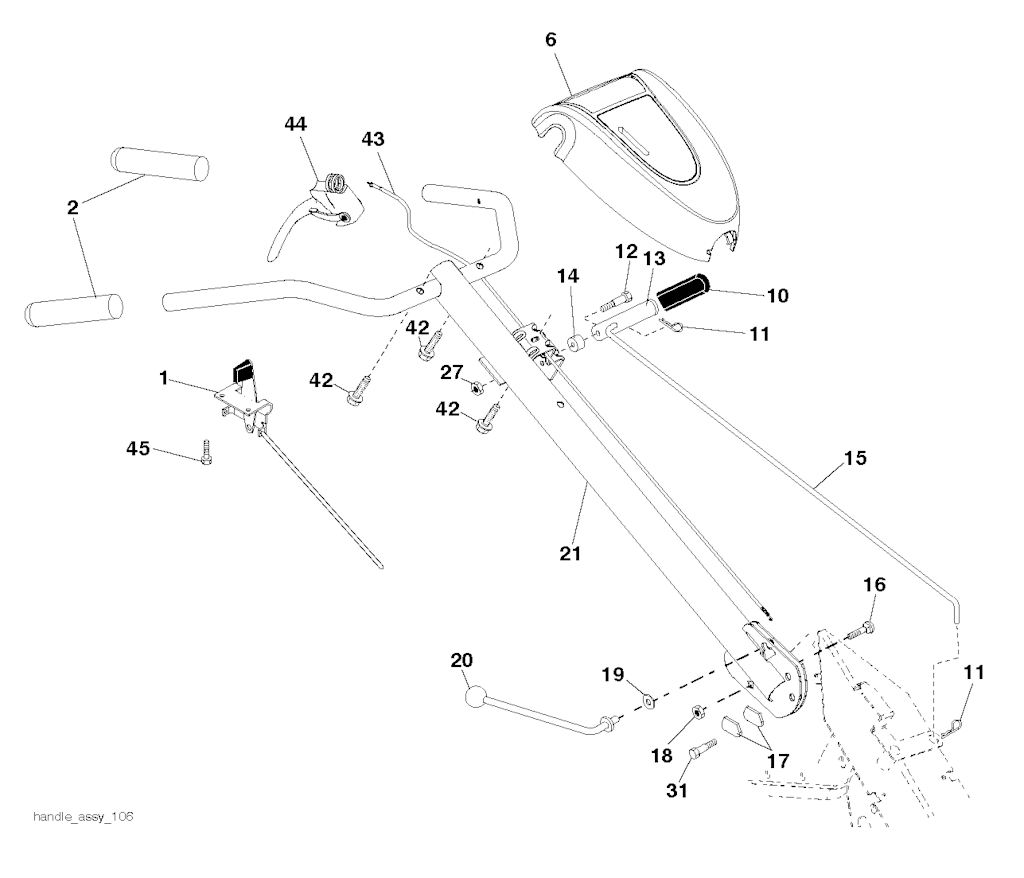 6
44
43
2
12
13
14
10
11
42
1
42
27
42
45
15
21
16
20
19
11
18
17
31
handle_assy_106