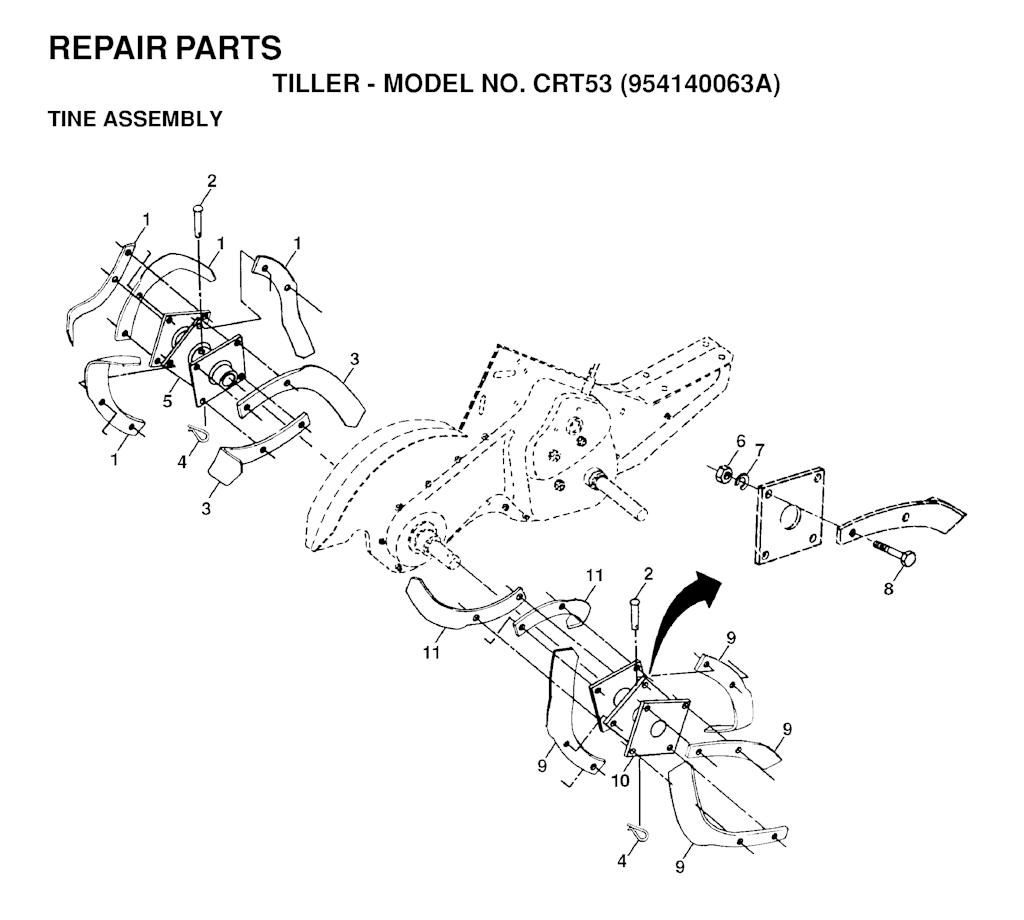 REPAIR PARTS

TILLER - MODEL NO. CRT53 (954140063A)

TINE ASSEMBLY

2
1
1
1
3
5
4
1
3
6
7
8
11
2
11
9
9
9
10
4
9