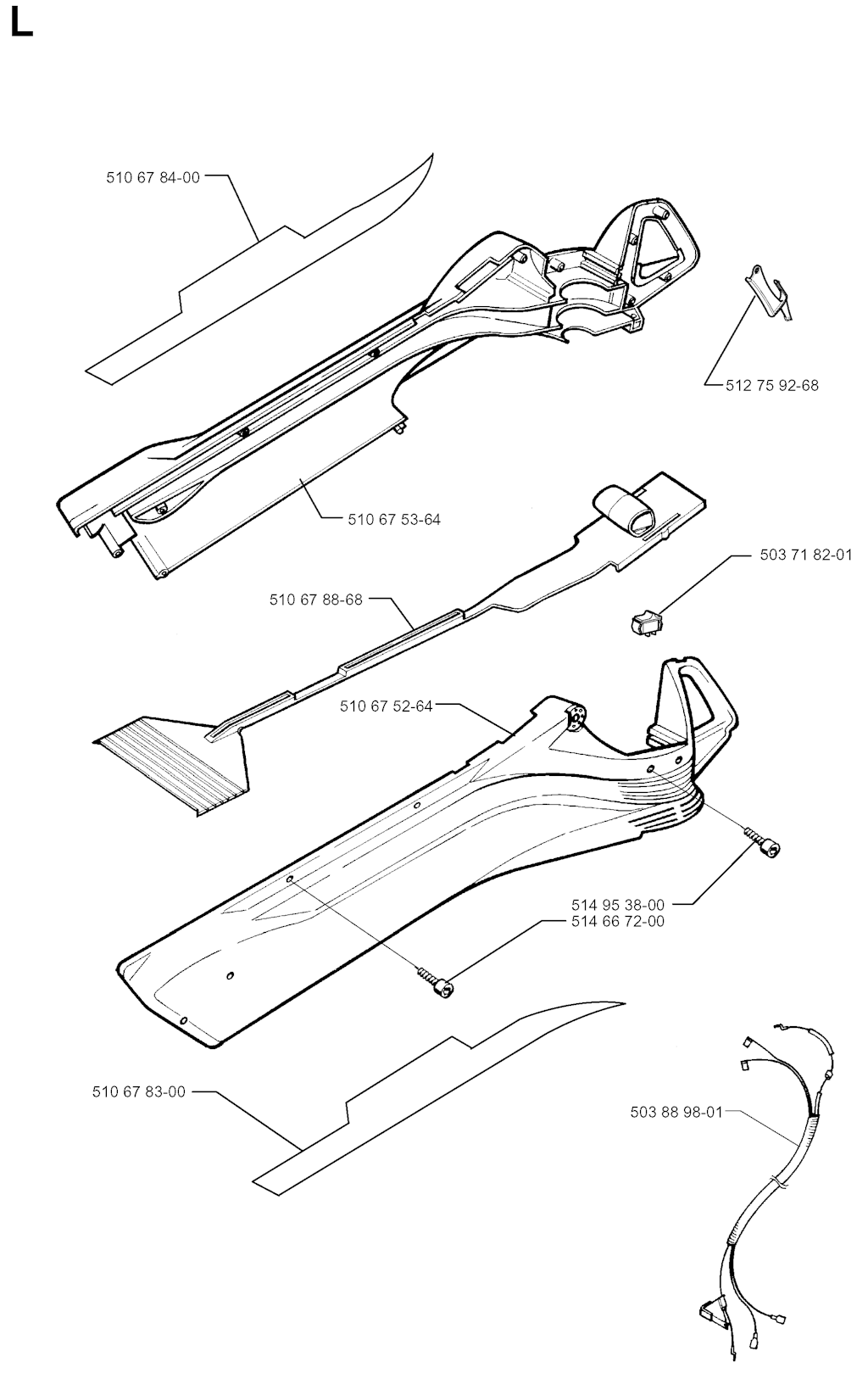 L

510 67 84-00

512 75 92-68

510 67 53-64

503 71 82-01

510 67 88-68

510 67 52-64

514 95 38-00
514 66 72-00

510 67 83-00

503 88 98-01