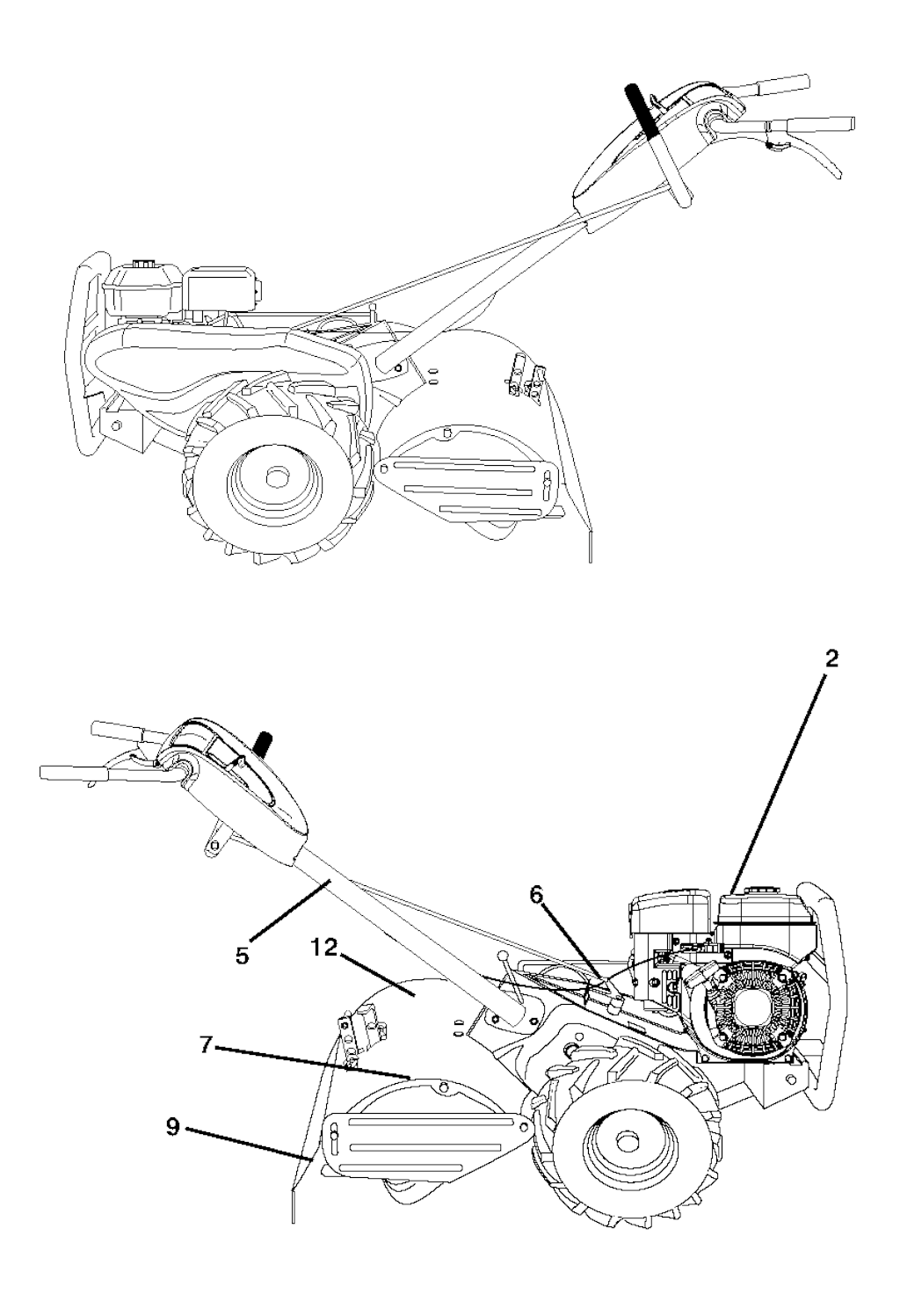 2
6
5
12
7
9