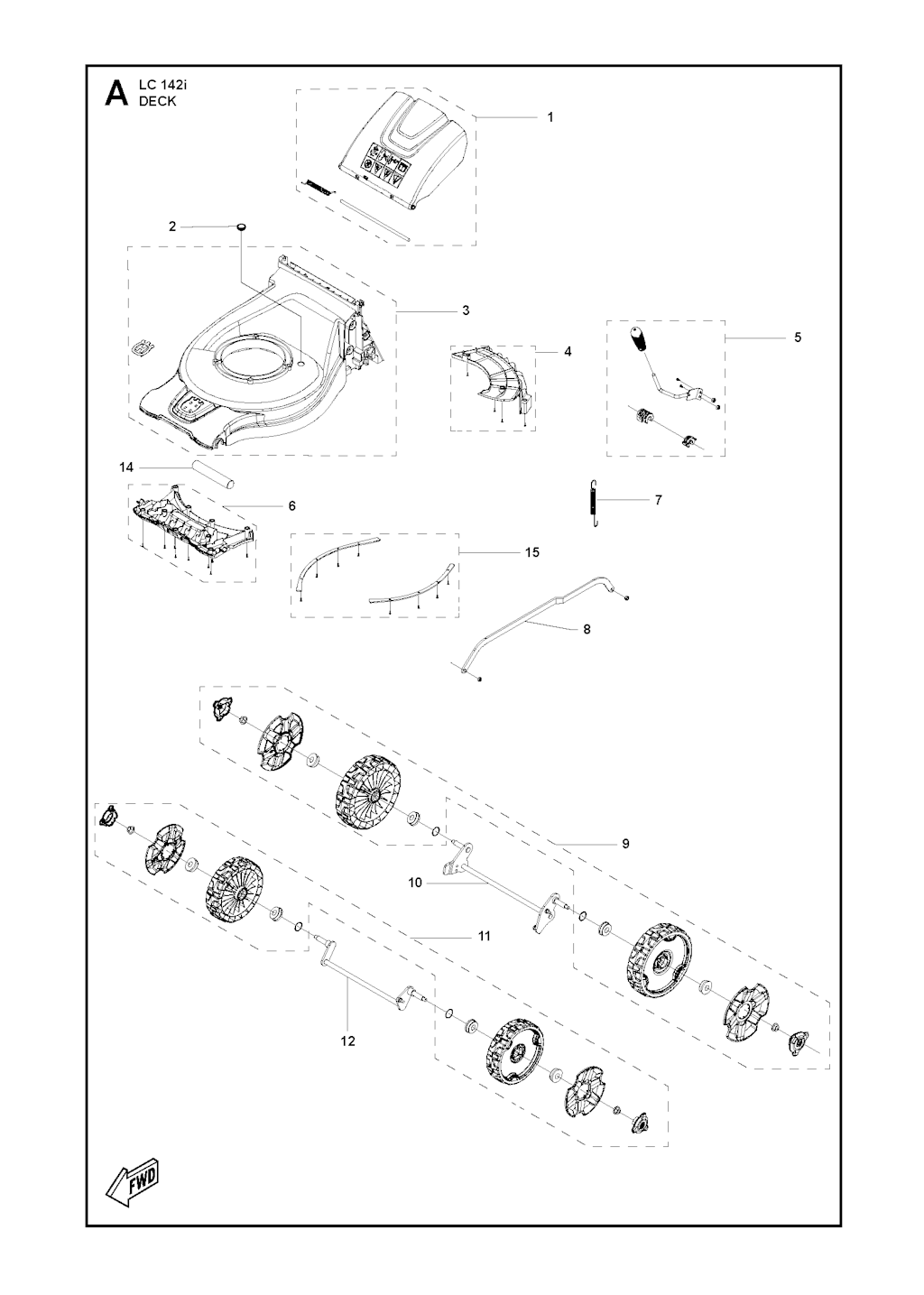 A LC 142i
DECK

1
2
3
4
5
14
6
7
15
8
9
10
11
12

FWD