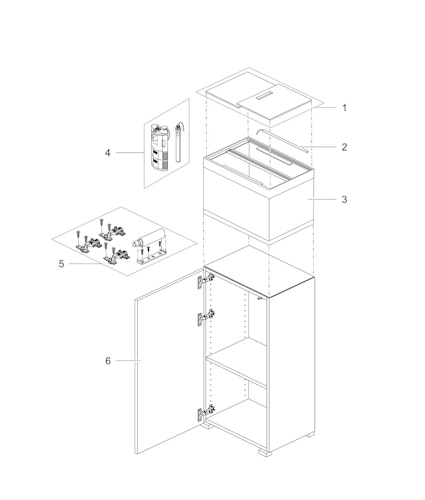 1
2
4
3
5
6