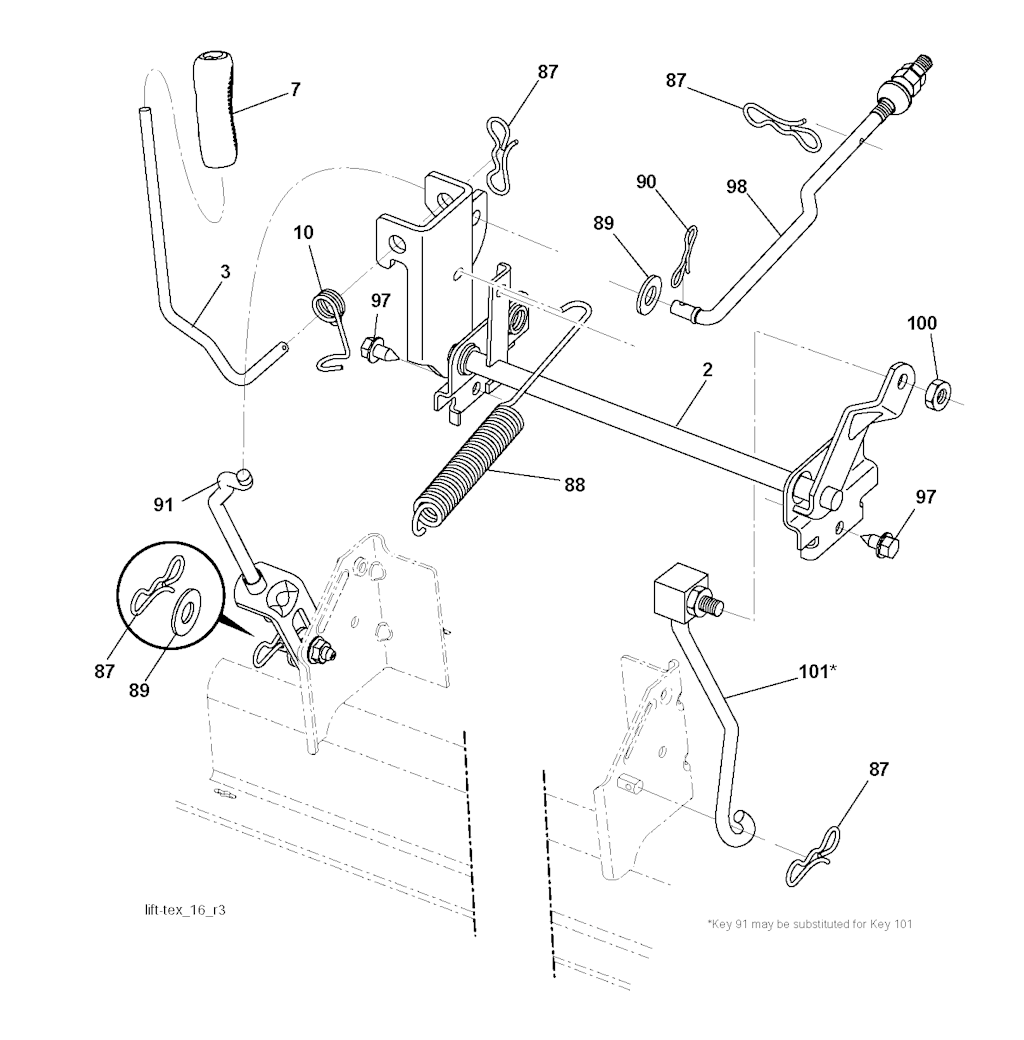 7
87
87
90
98
89
10
3
97
100
2
88
91
97
87
89
101*
87
lift-tex_16_r3
*Key 91 may be substituted for Key 101